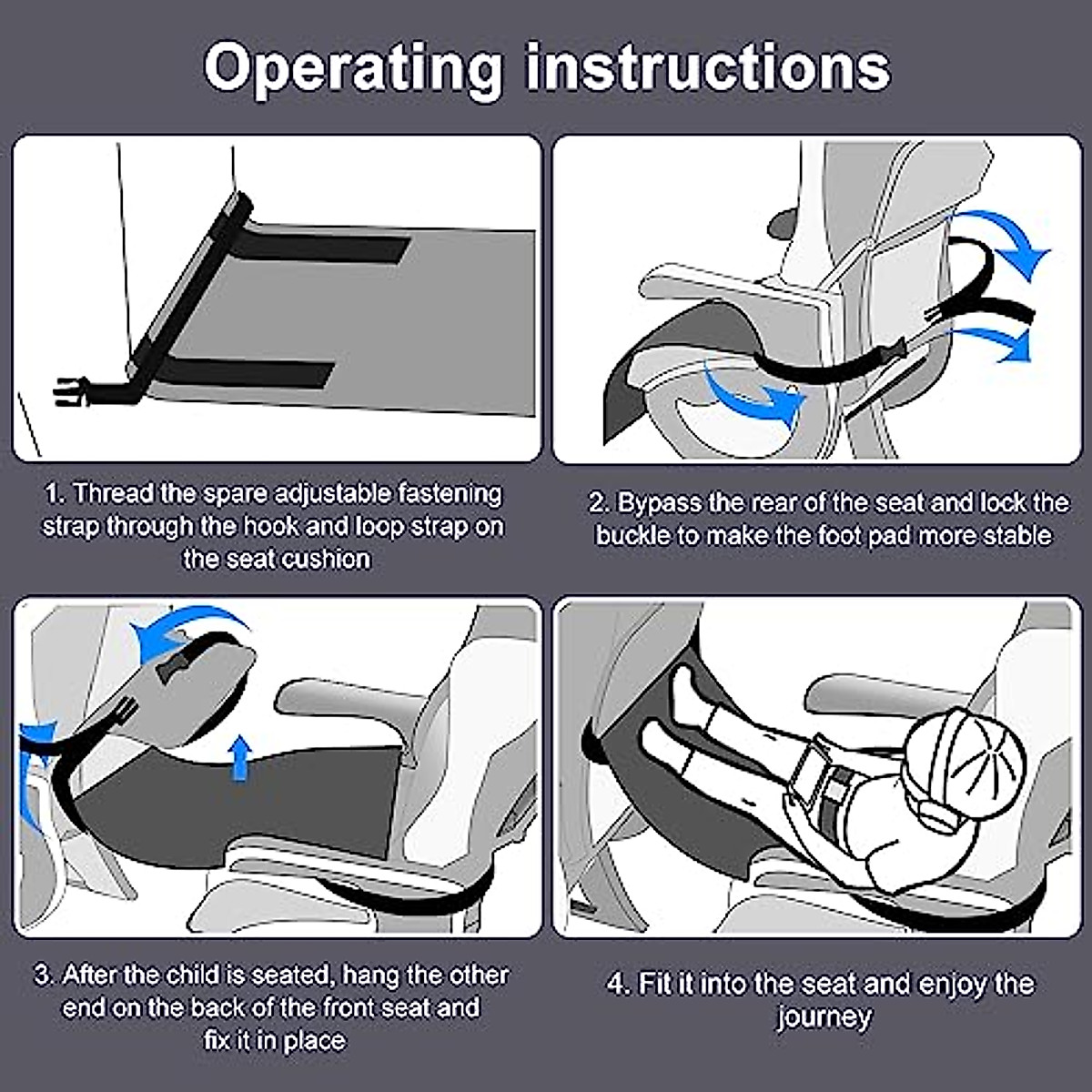 Operating instructions

1. Thread the spare adjustable fastening strap through the hook and loop strap on the seat cushion

2. Bypass the rear of the seat and lock the buckle to make the foot pad more stable

3. After the child is seated, hang the other end on the back of the front seat and fix it in place

4. Fit it into the seat and enjoy the journey