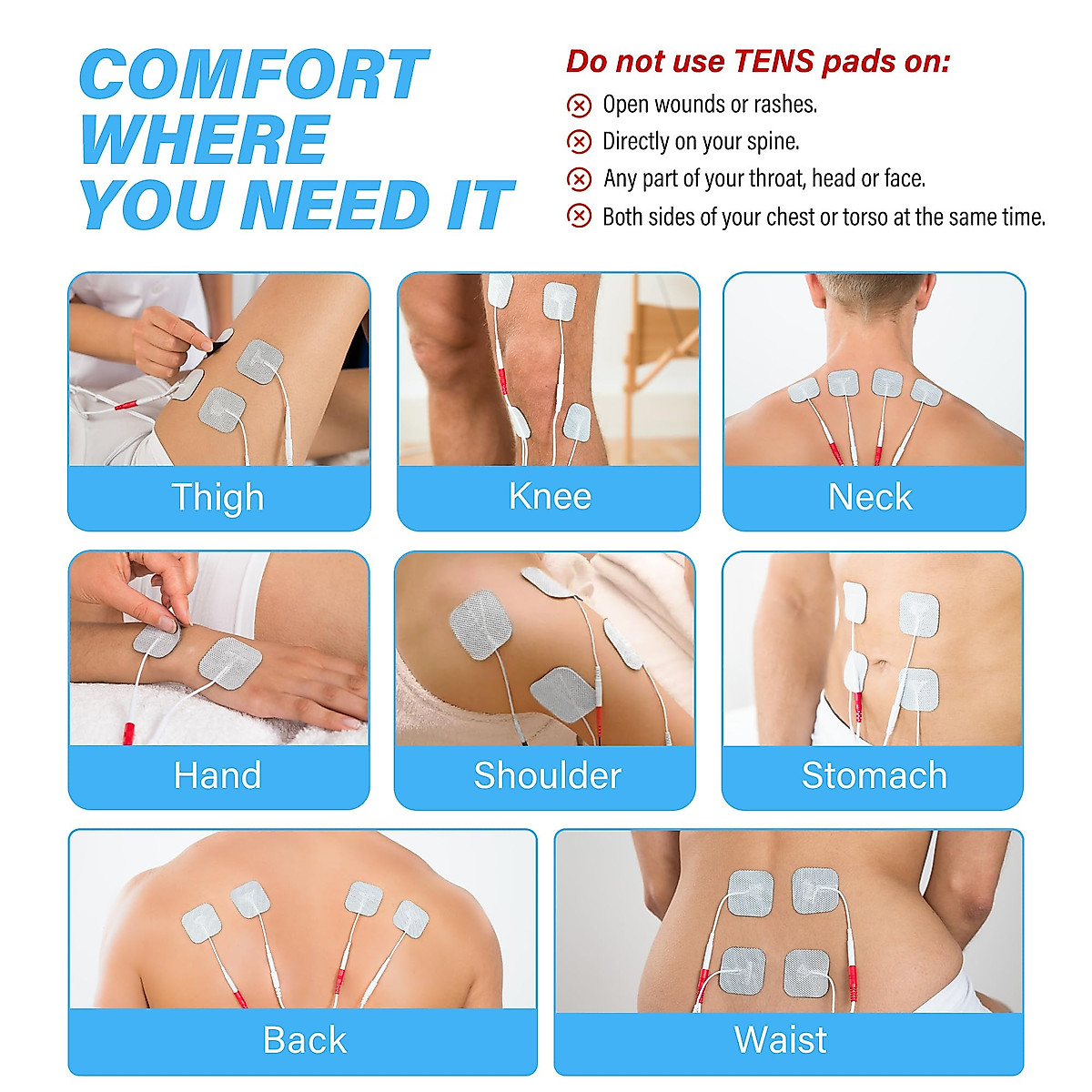 COMFORT WHERE YOU NEED IT

Do not use TENS pads on:

Open wounds or rashes.

Directly on your spine.

Any part of your throat, head or face.

Both sides of your chest or torso at the same time.

Thigh

Knee

Neck

Hand

Shoulder

Stomach

Back

Waist