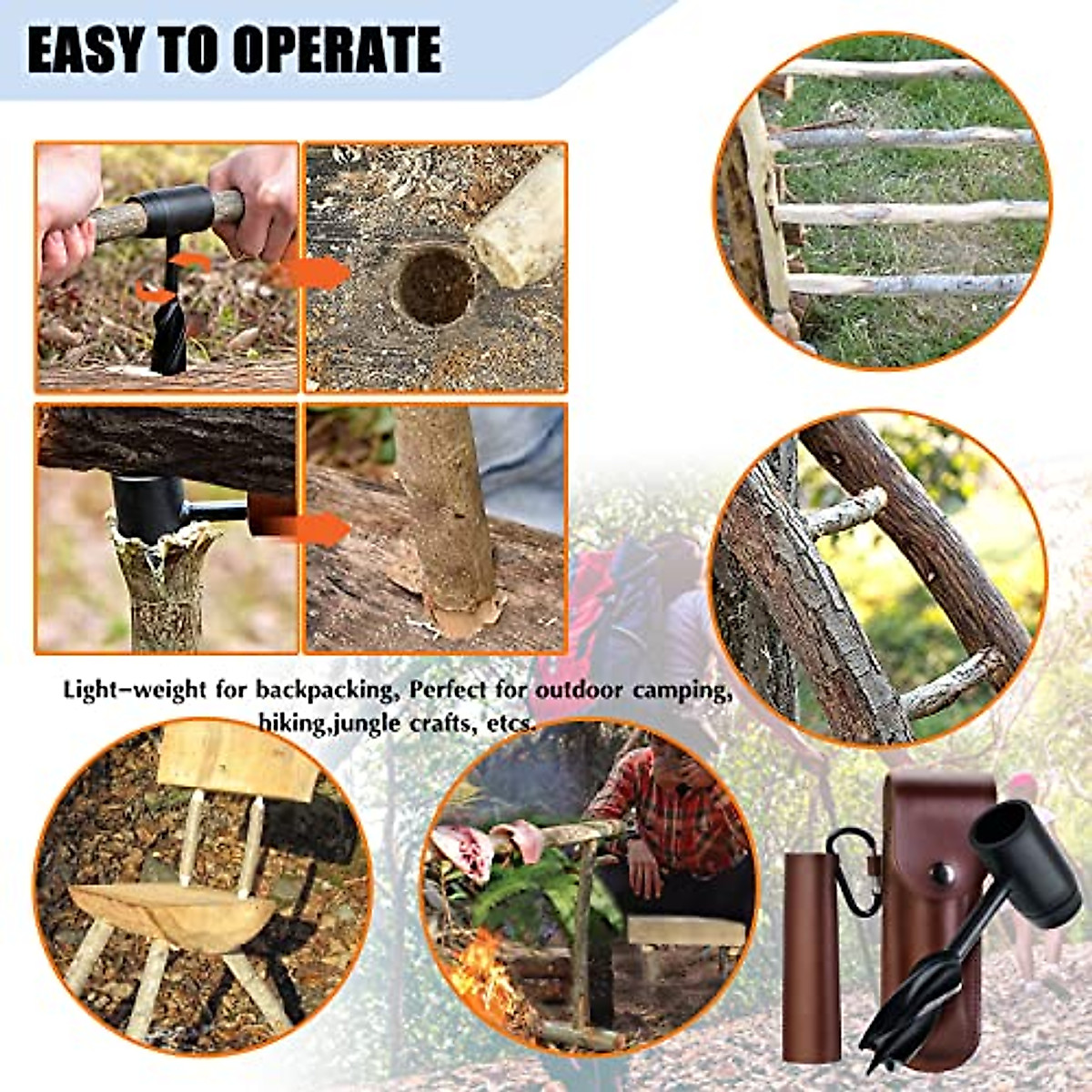 EASY TO OPERATE

Light-weight for backpacking, Perfect for outdoor camping, hiking,jungle crafts, etcs.