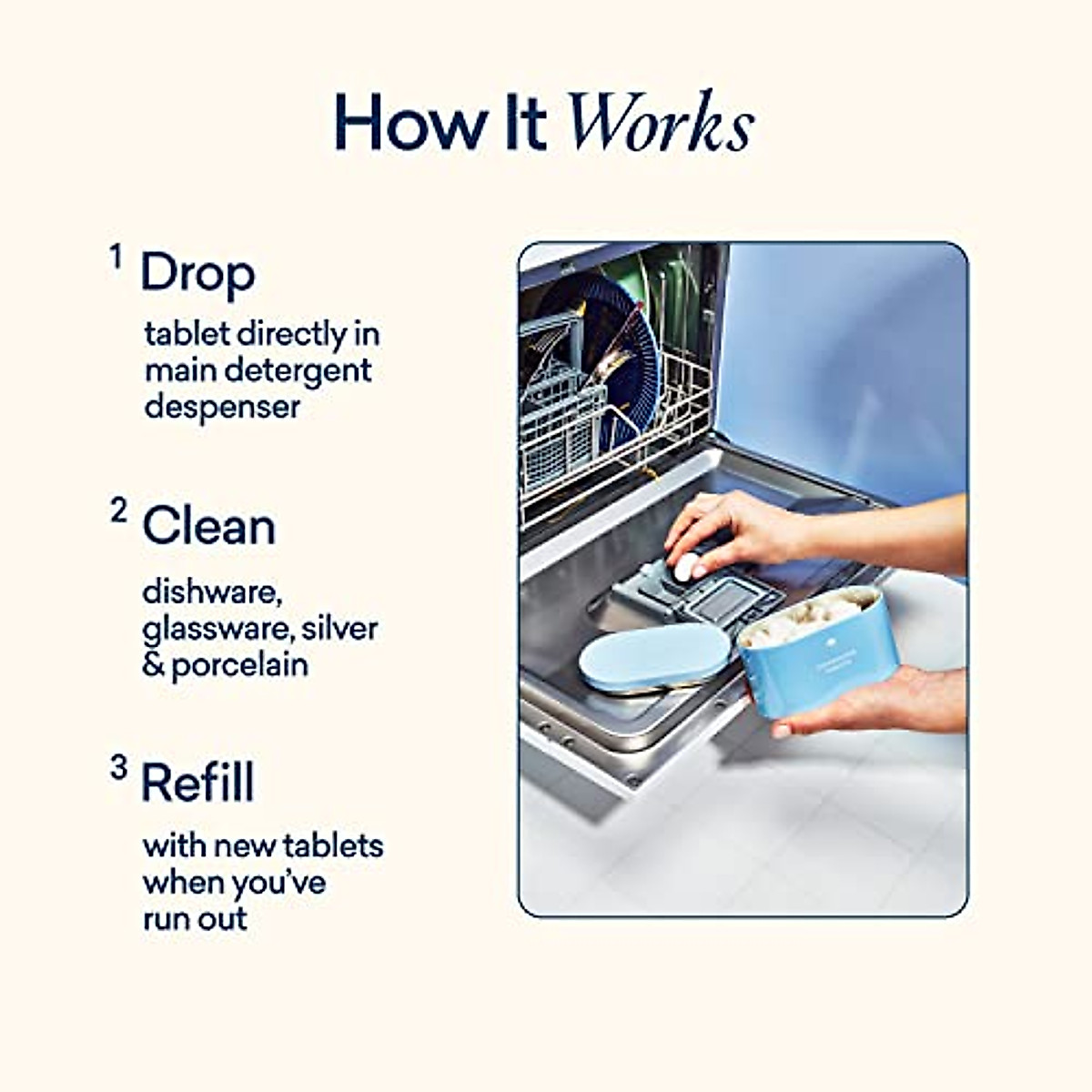 How It Works

1 Drop

tablet directly in main detergent despenser

2 Clean

dishware, glassware, silver & porcelain

3 Refill

with new tablets when you've run out