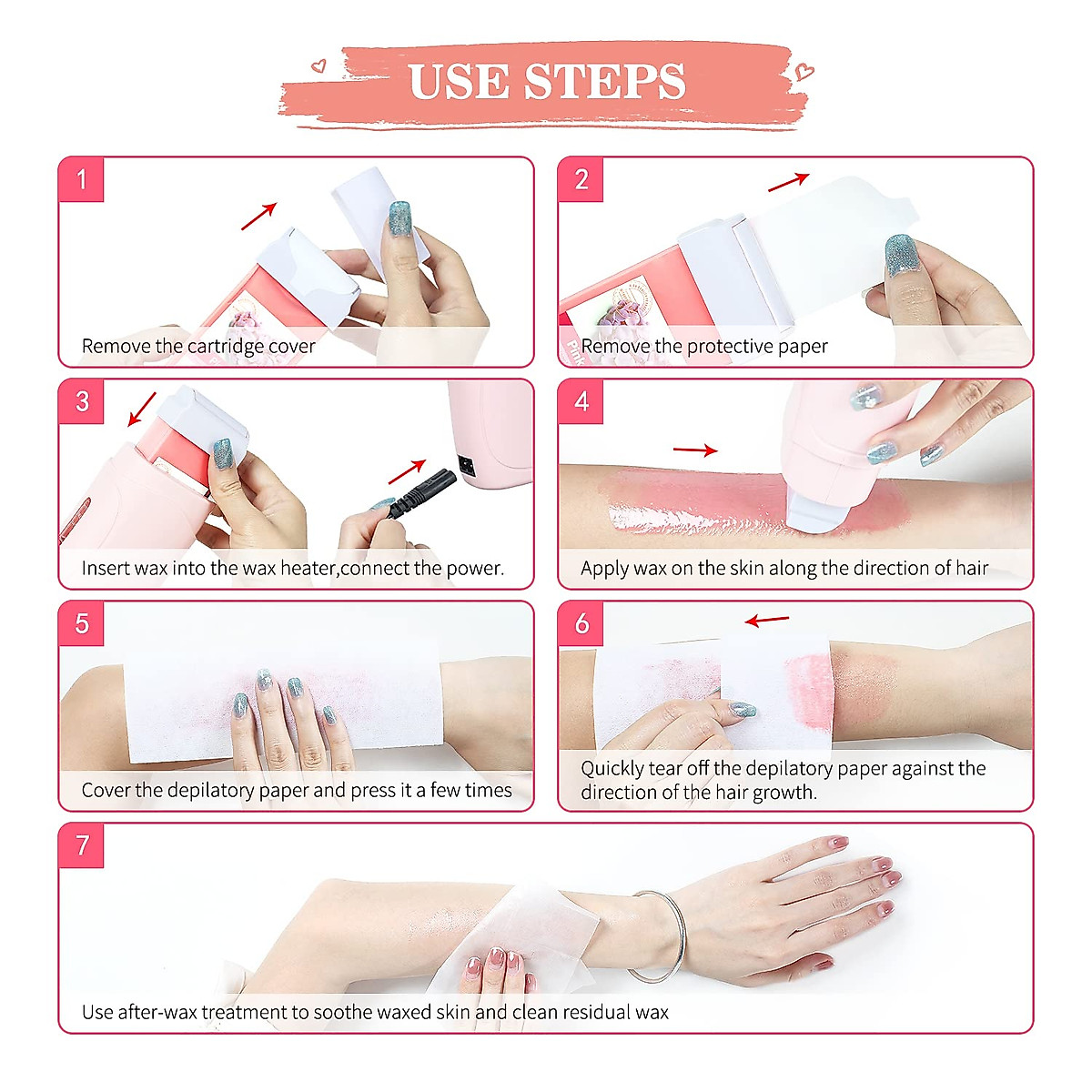 USE STEPS

1
Remove the cartridge cover

2
Remove the protective paper

3
Insert wax into the wax heater,connect the power.

4
Apply wax on the skin along the direction of hair

5
Cover the depilatory paper and press it a few times

6
Quickly tear off the depilatory paper against the direction of the hair growth.

7
Use after-wax treatment to soothe waxed skin and clean residual wax