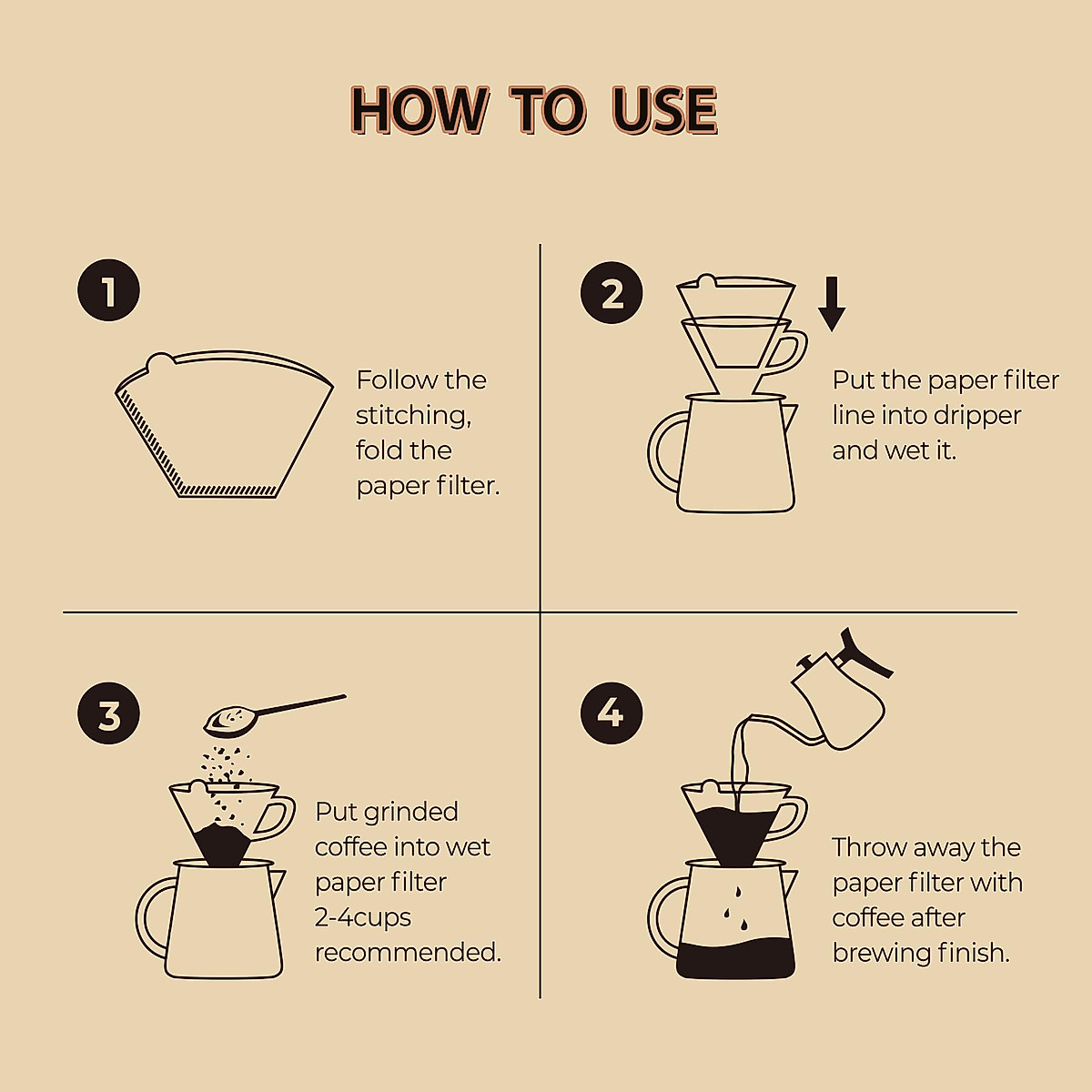 HOW TO USE

1

Follow the stitching, fold the paper filter.

2

Put the paper filter line into dripper and wet it.

3

Put grinded coffee into wet paper filter 2-4cups recommended.

4

Throw away the paper filter with coffee after brewing finish.