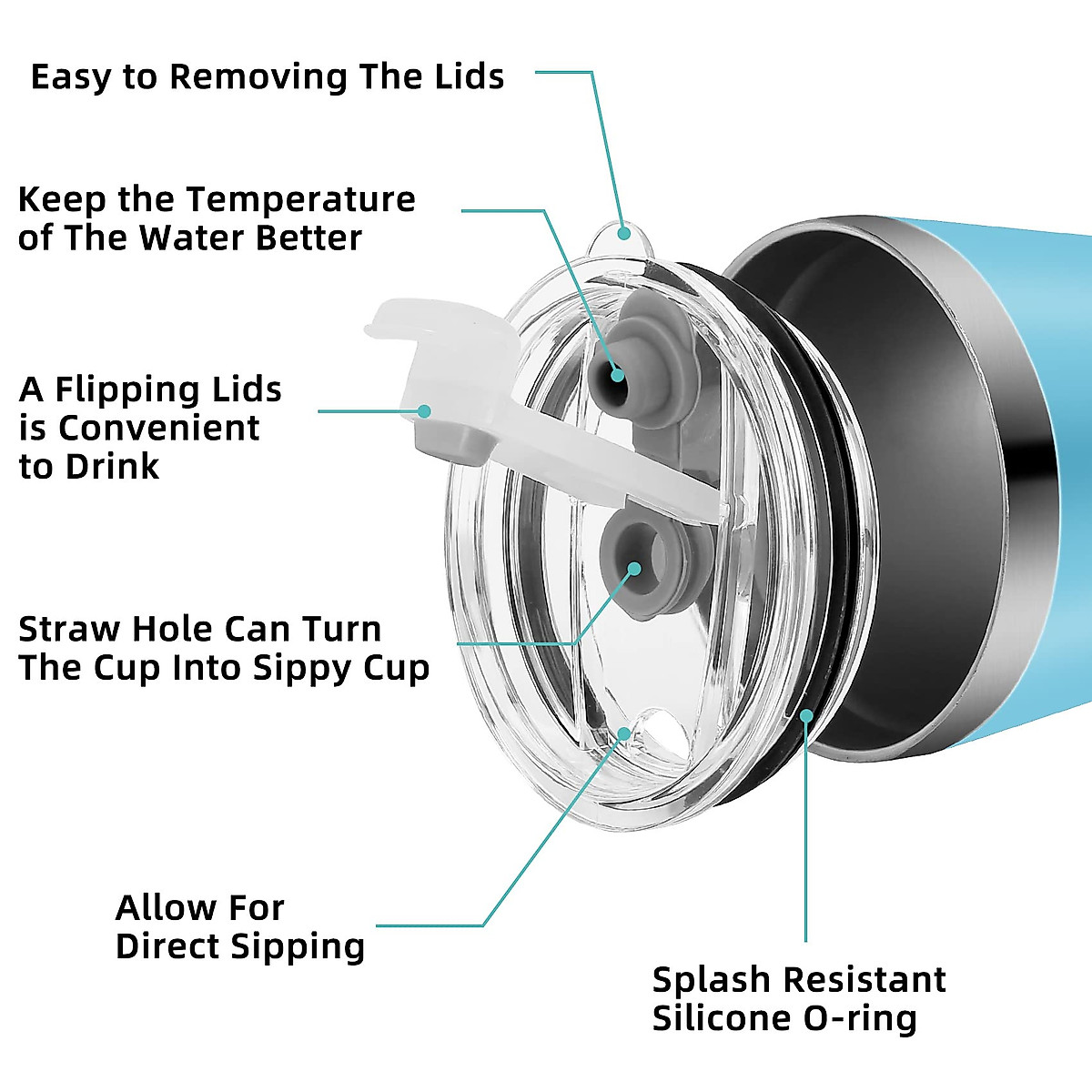 Easy to Removing The Lids

Keep the Temperature of The Water Better

A Flipping Lids is Convenient to Drink

Straw Hole Can Turn The Cup Into Sippy Cup

Allow For Direct Sipping

Splash Resistant Silicone O-ring