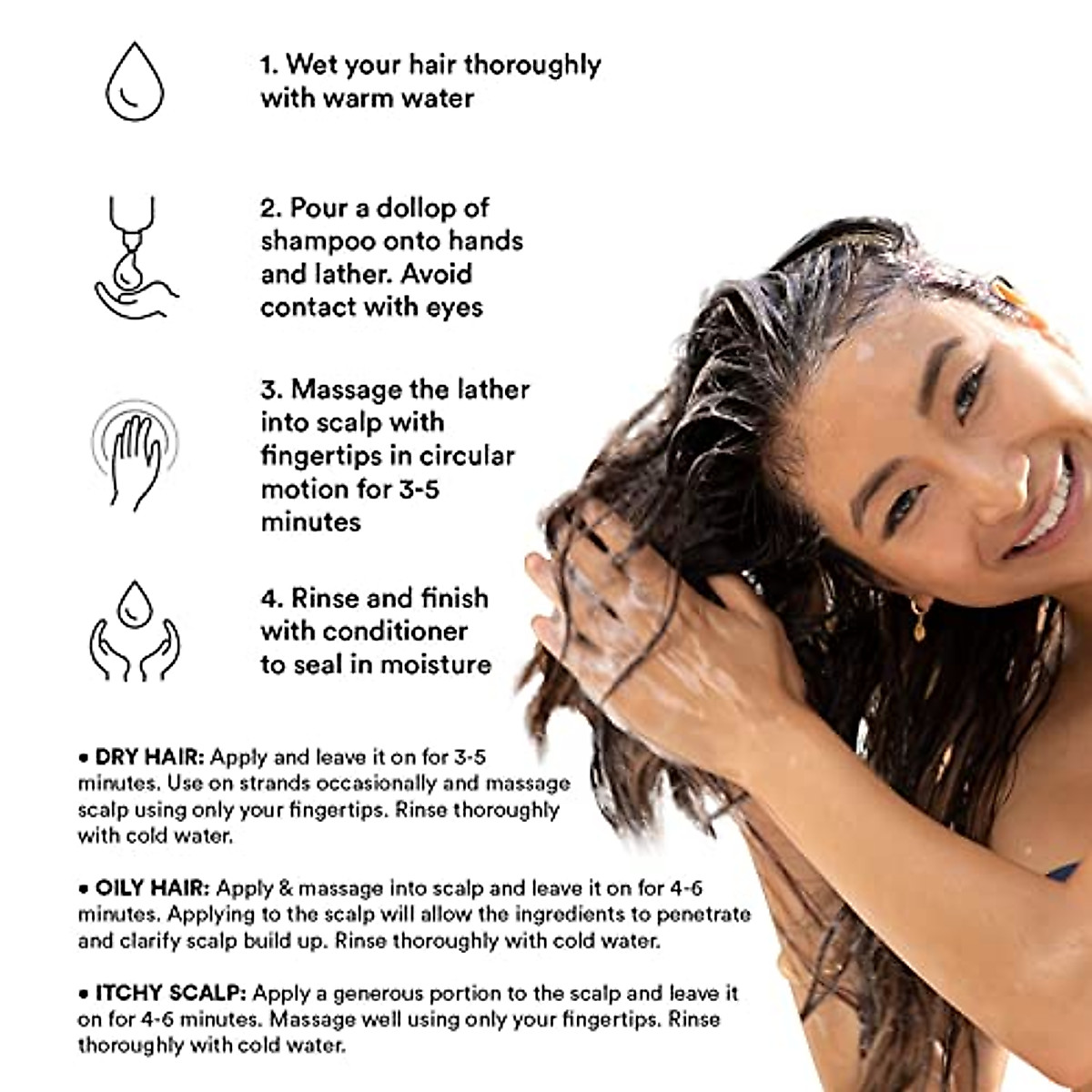 1. Wet your hair thoroughly with warm water

2. Pour a dollop of shampoo onto hands and lather. Avoid contact with eyes

3. Massage the lather into scalp with fingertips in circular motion for 3-5 minutes

4. Rinse and finish with conditioner to seal in moisture

• DRY HAIR: Apply and leave it on for 3-5 minutes. Use on strands occasionally and massage scalp using only your fingertips. Rinse thoroughly with cold water.

• OILY HAIR: Apply & massage into scalp and leave it on for 4-6 minutes. Applying to the scalp will allow the ingredients to penetrate and clarify scalp build up. Rinse thoroughly with cold water.

• ITCHY SCALP: Apply a generous portion to the scalp and leave it on for 4-6 minutes. Massage well using only your fingertips. Rinse thoroughly with cold water.