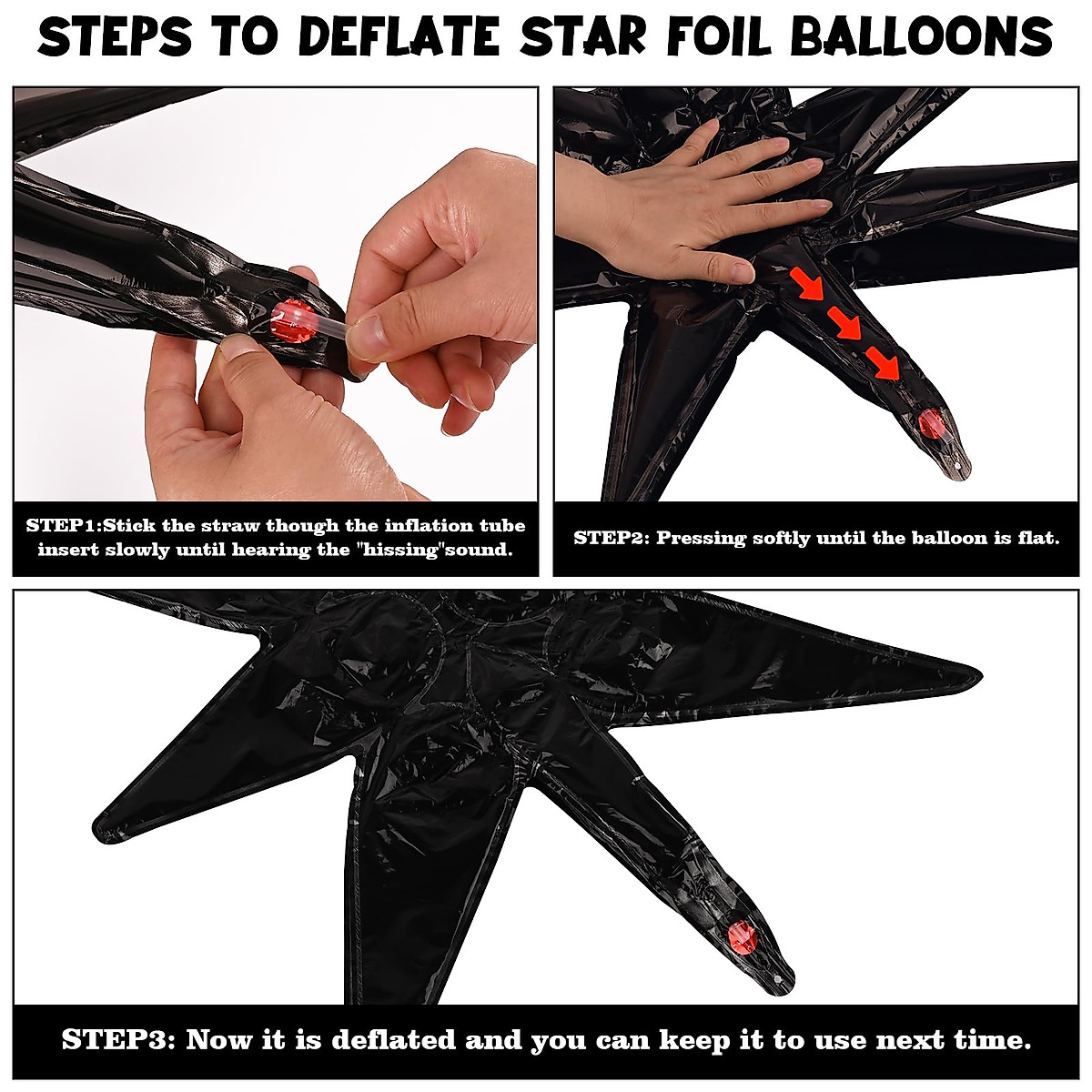 STEPS TO DEFLATE STAR FOIL BALLOONS

STEP1:Stick the straw though the inflation tube insert slowly until hearing the "hissing"sound.

STEP2: Pressing softly until the balloon is flat.

STEP3: Now it is deflated and you can keep it to use next time.