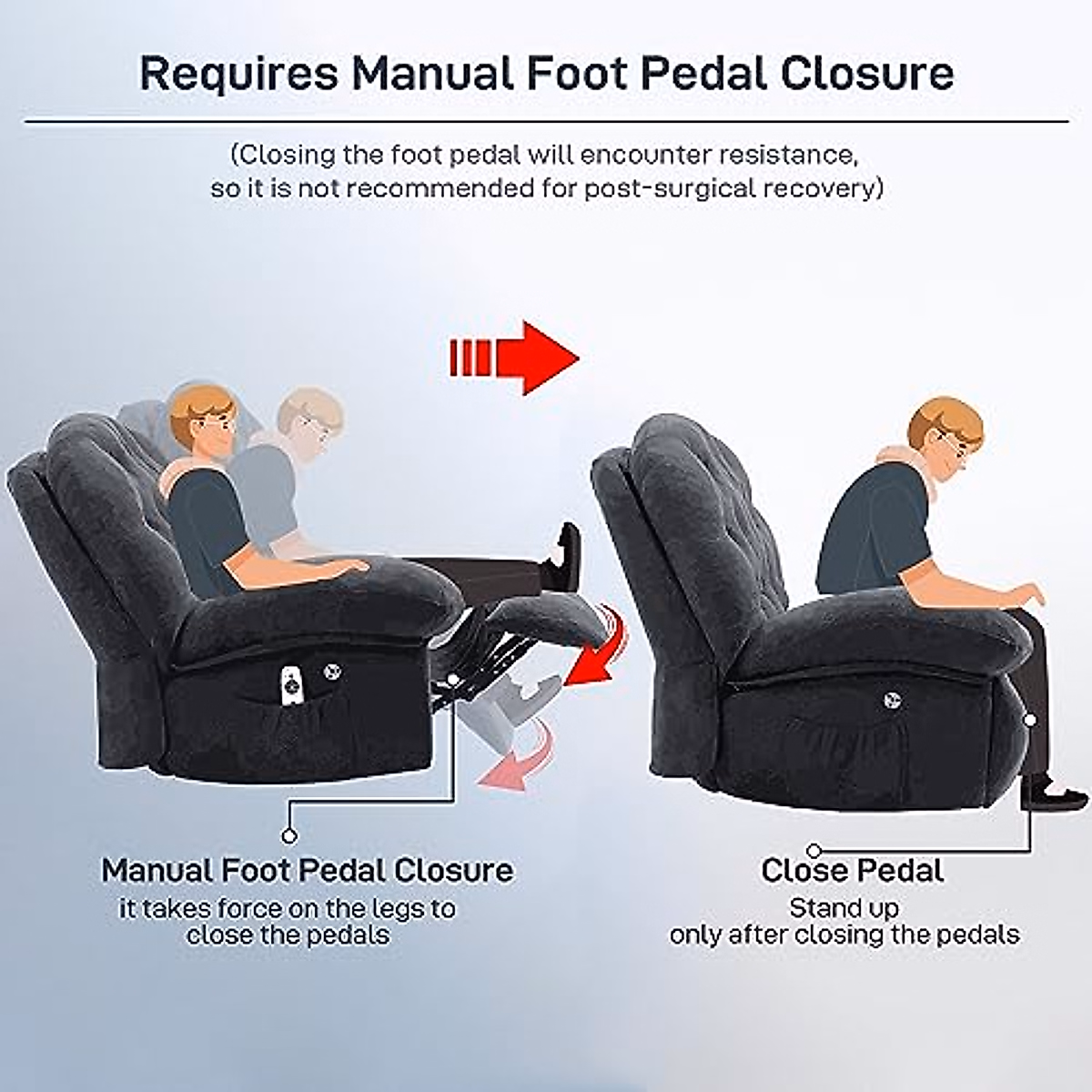 Requires Manual Foot Pedal Closure

(Closing the foot pedal will encounter resistance, so it is not recommended for post-surgical recovery)

Manual Foot Pedal Closure
it takes force on the legs to close the pedals

Close Pedal
Stand up only after closing the pedals