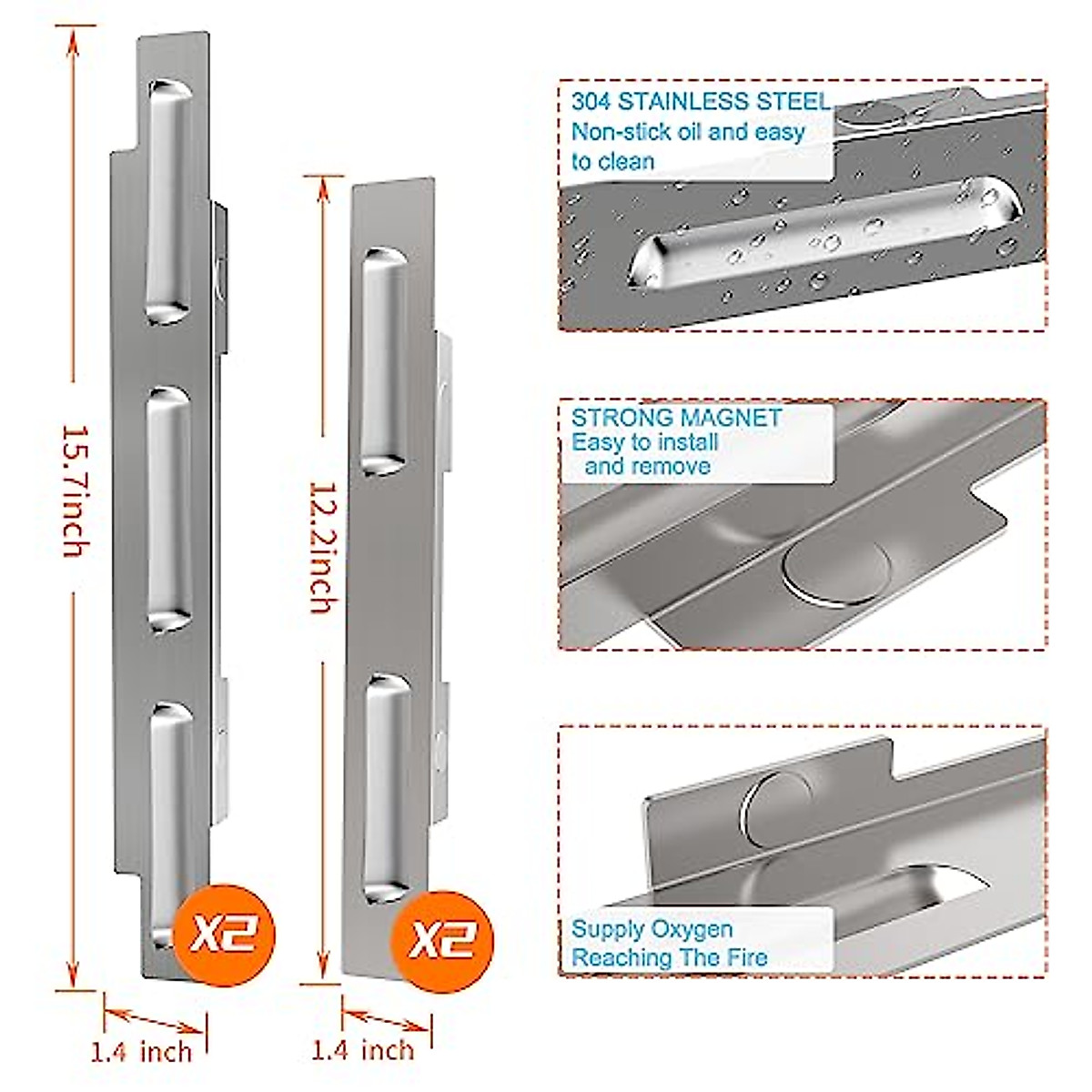 15.7inch

X2

1.4 inch

12.2inch

X2

1.4 inch

304 STAINLESS STEEL
Non-stick oil and easy to clean

STRONG MAGNET
Easy to install and remove

Supply Oxygen
Reaching The Fire