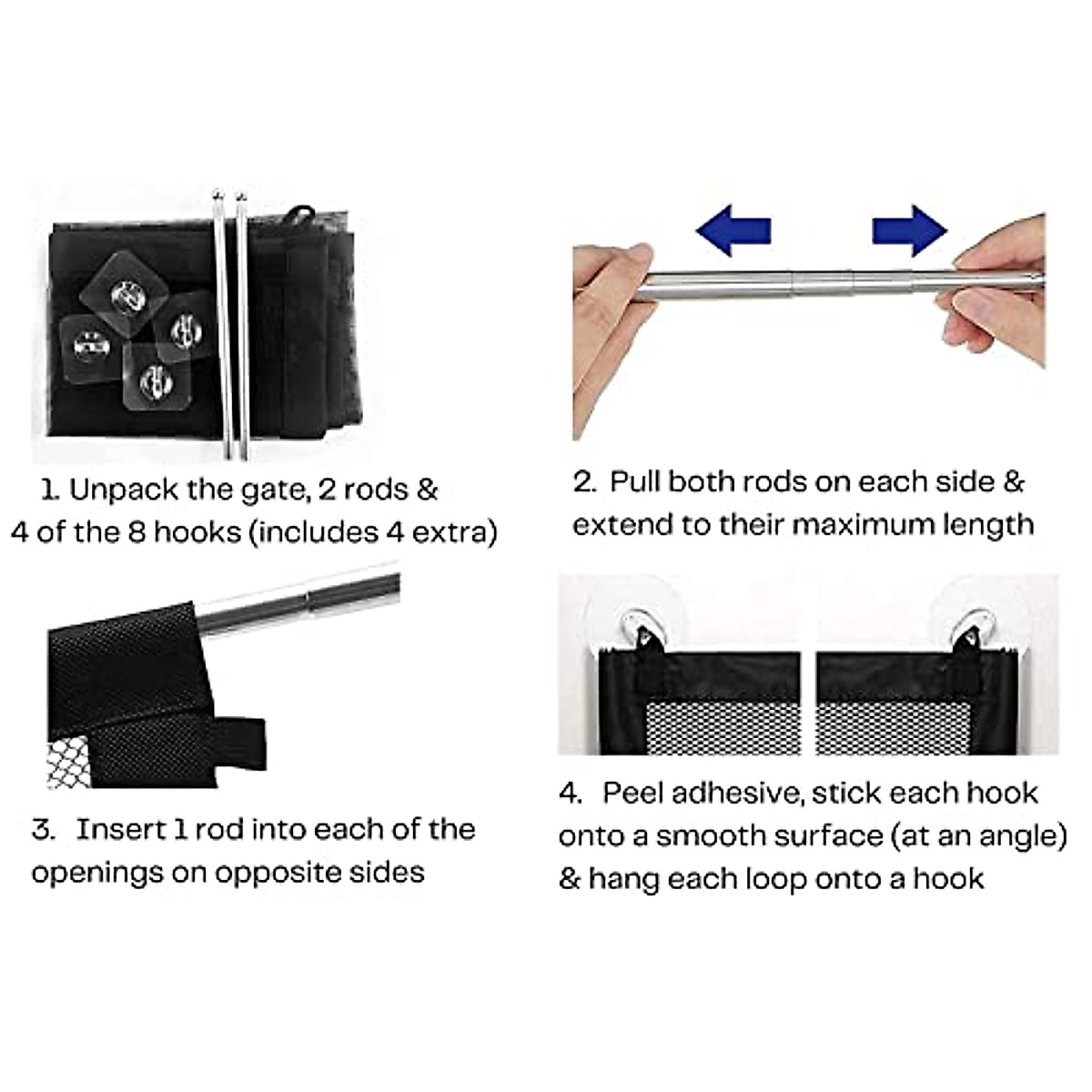 1. Unpack the gate, 2 rods & 4 of the 8 hooks (includes 4 extra)

2. Pull both rods on each side & extend to their maximum length

3. Insert 1 rod into each of the openings on opposite sides

4. Peel adhesive, stick each hook onto a smooth surface (at an angle) & hang each loop onto a hook