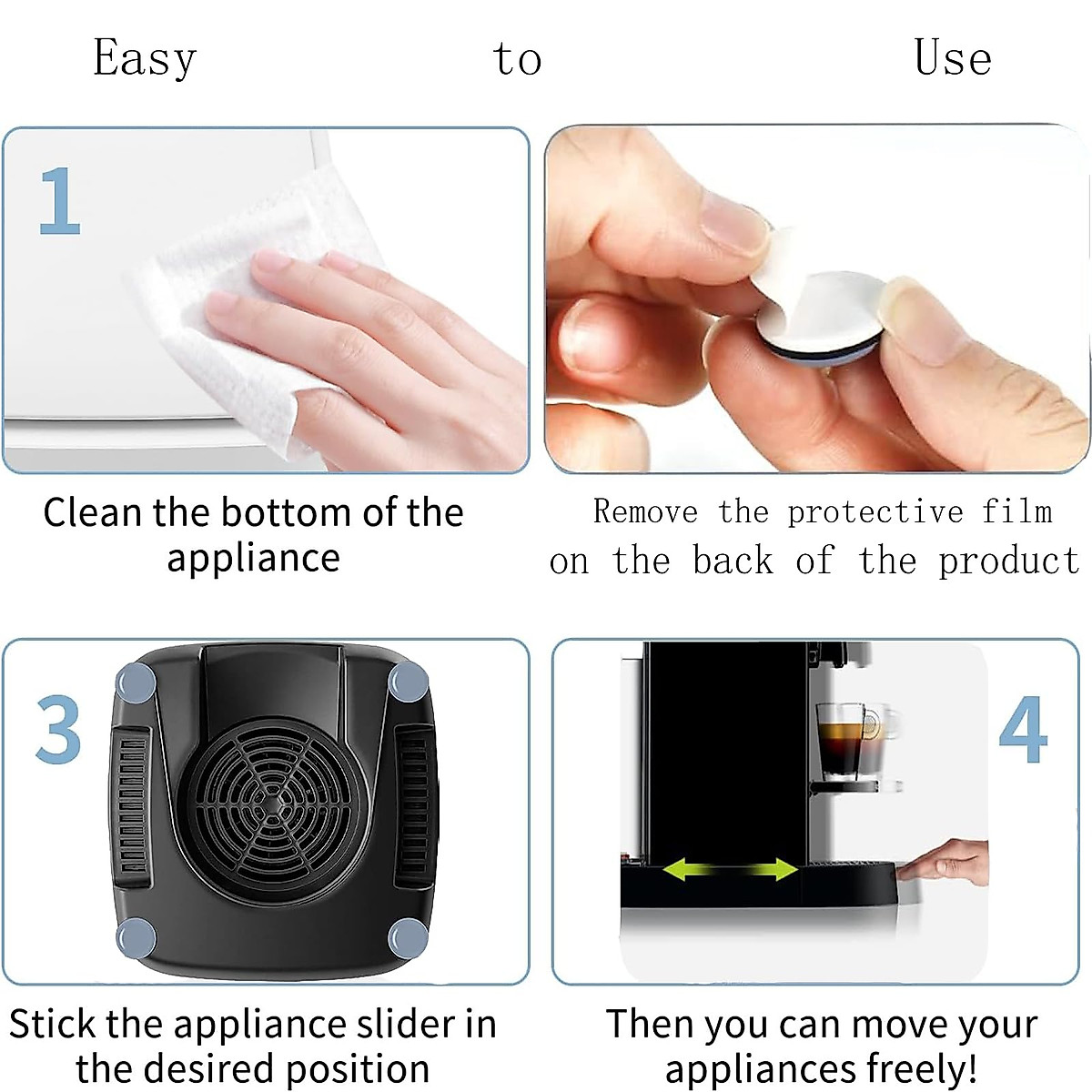 Easy to Use

1

Clean the bottom of the appliance

Remove the protective film on the back of the product

3

Stick the appliance slider in the desired position

4

Then you can move your appliances freely!