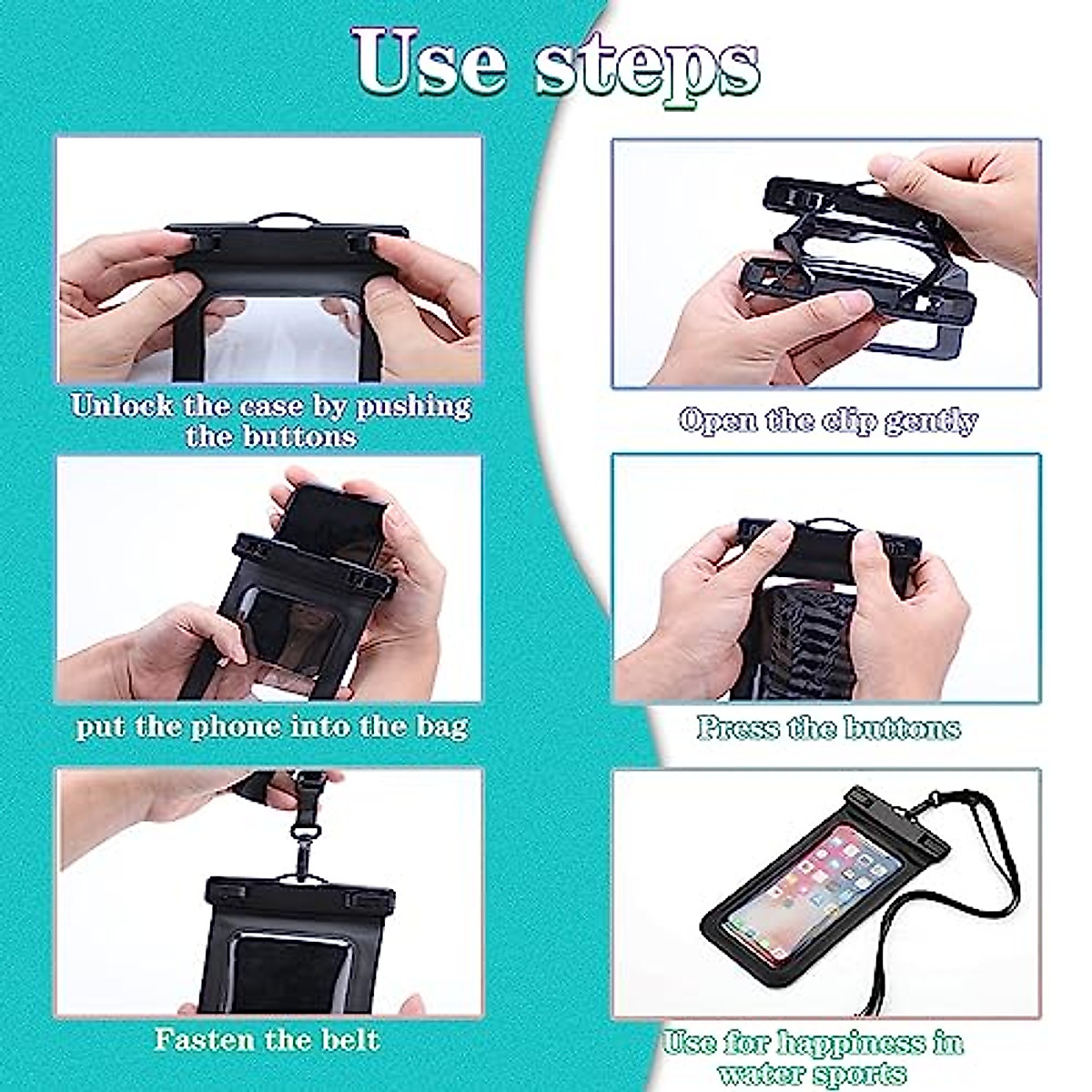 Use steps

Unlock the case by pushing the buttons

Open the clip gently

put the phone into the bag

Press the buttons

Fasten the belt

Use for happiness in water sports