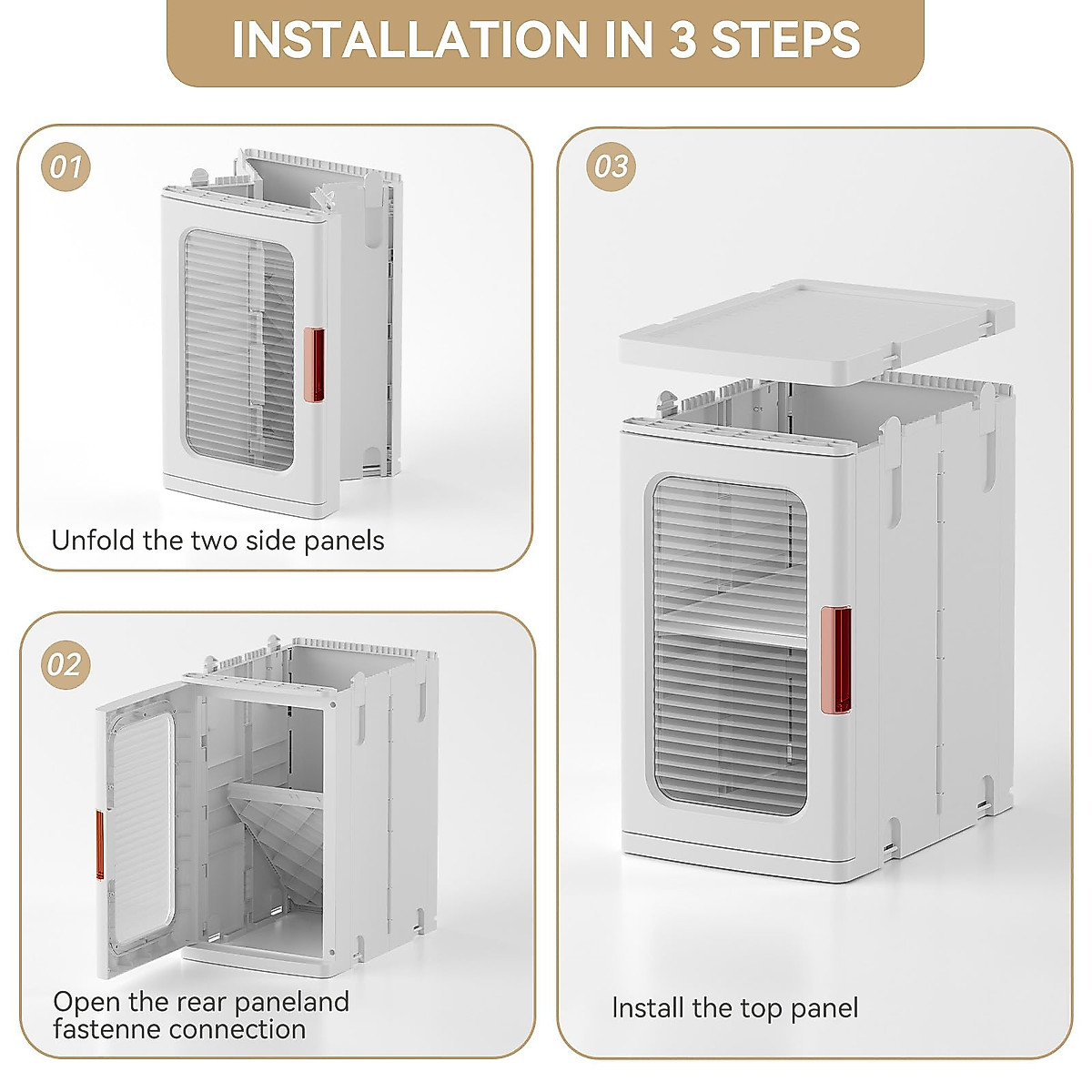 INSTALLATION IN 3 STEPS

01

Unfold the two side panels

02

Open the rear paneland fastenne connection

03

Install the top panel