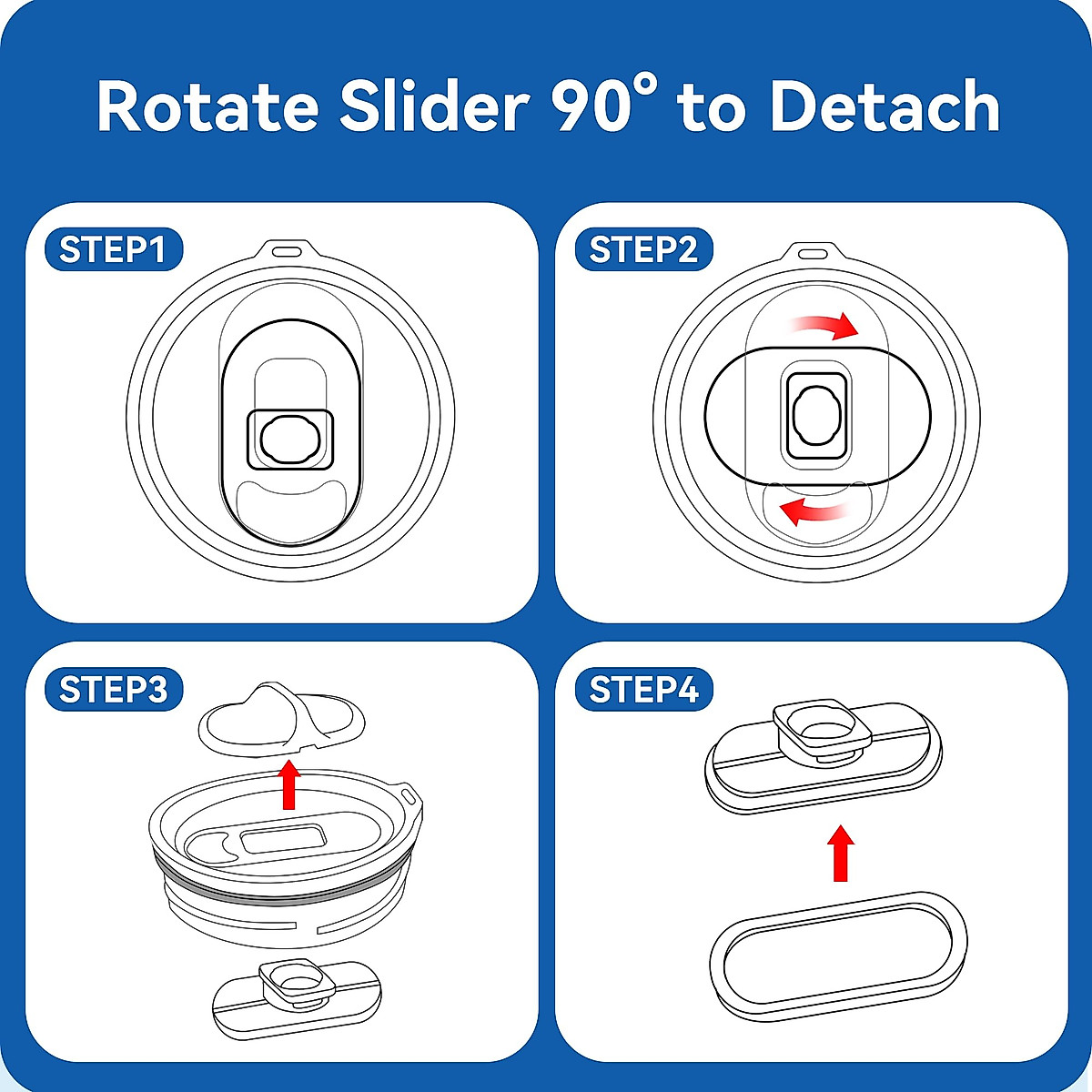 Rotate Slider 90° to Detach

STEP1

STEP2

STEP3

STEP4