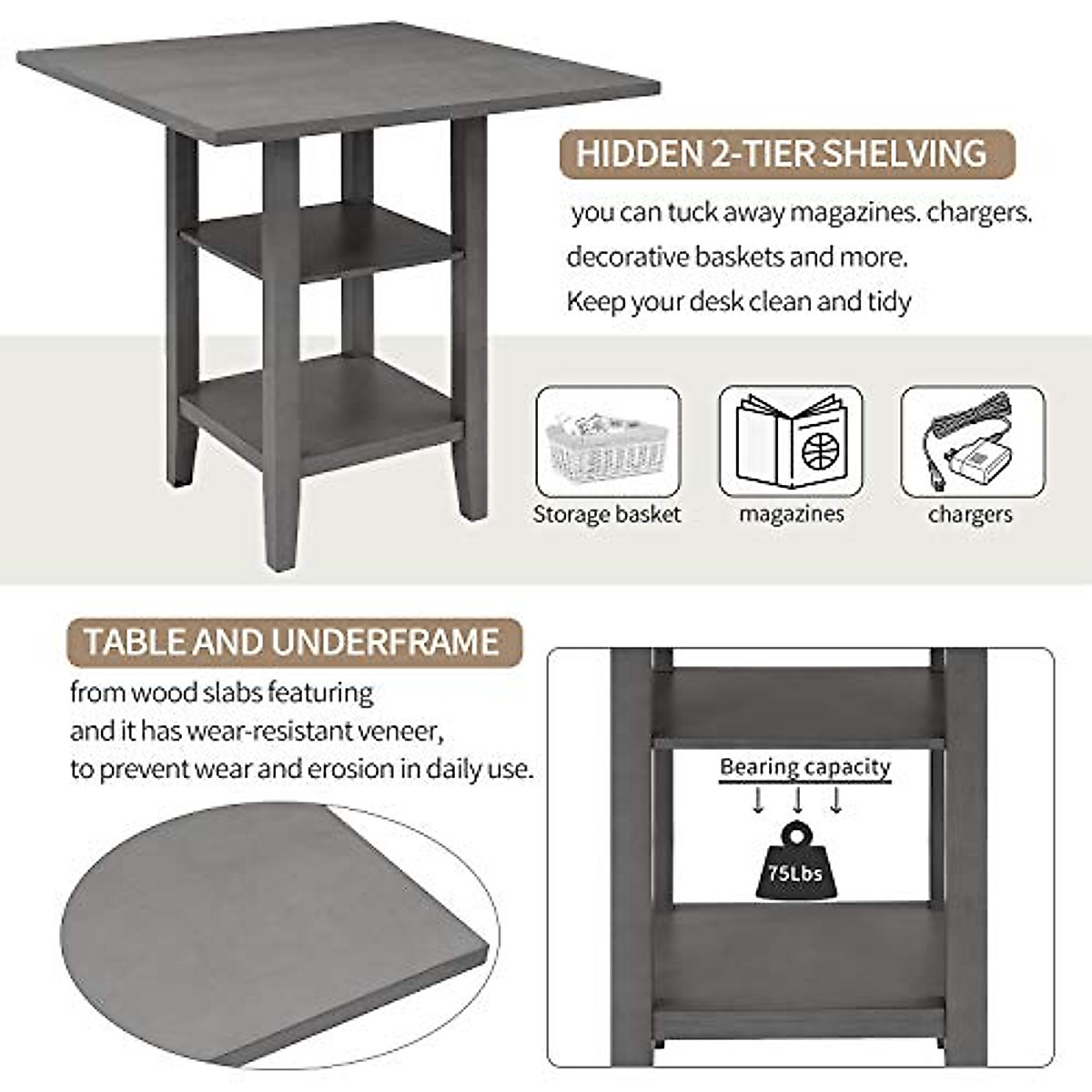 HIDDEN 2-TIER SHELVING

you can tuck away magazines. chargers. decorative baskets and more. Keep your desk clean and tidy

Storage basket

magazines

chargers

TABLE AND UNDERFRAME

from wood slabs featuring and it has wear-resistant veneer, to prevent wear and erosion in daily use.

Bearing capacity

75Lbs