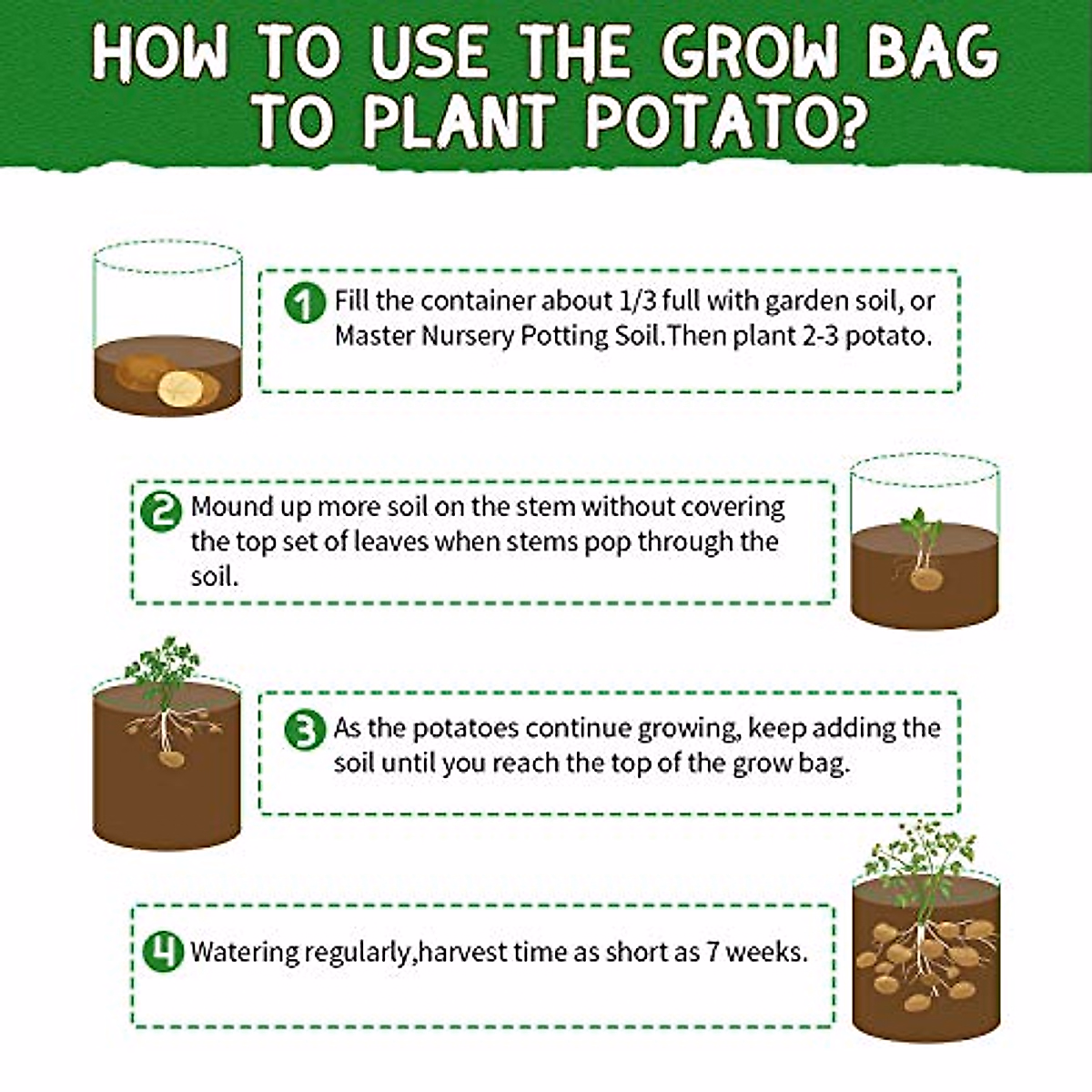 HOW TO USE THE GROW BAG TO PLANT POTATO?

1 Fill the container about 1/3 full with garden soil, or Master Nursery Potting Soil.Then plant 2-3 potato.

2 Mound up more soil on the stem without covering the top set of leaves when stems pop through the soil.

3 As the potatoes continue growing, keep adding the soil until you reach the top of the grow bag.

4 Watering regularly,harvest time as short as 7 weeks.