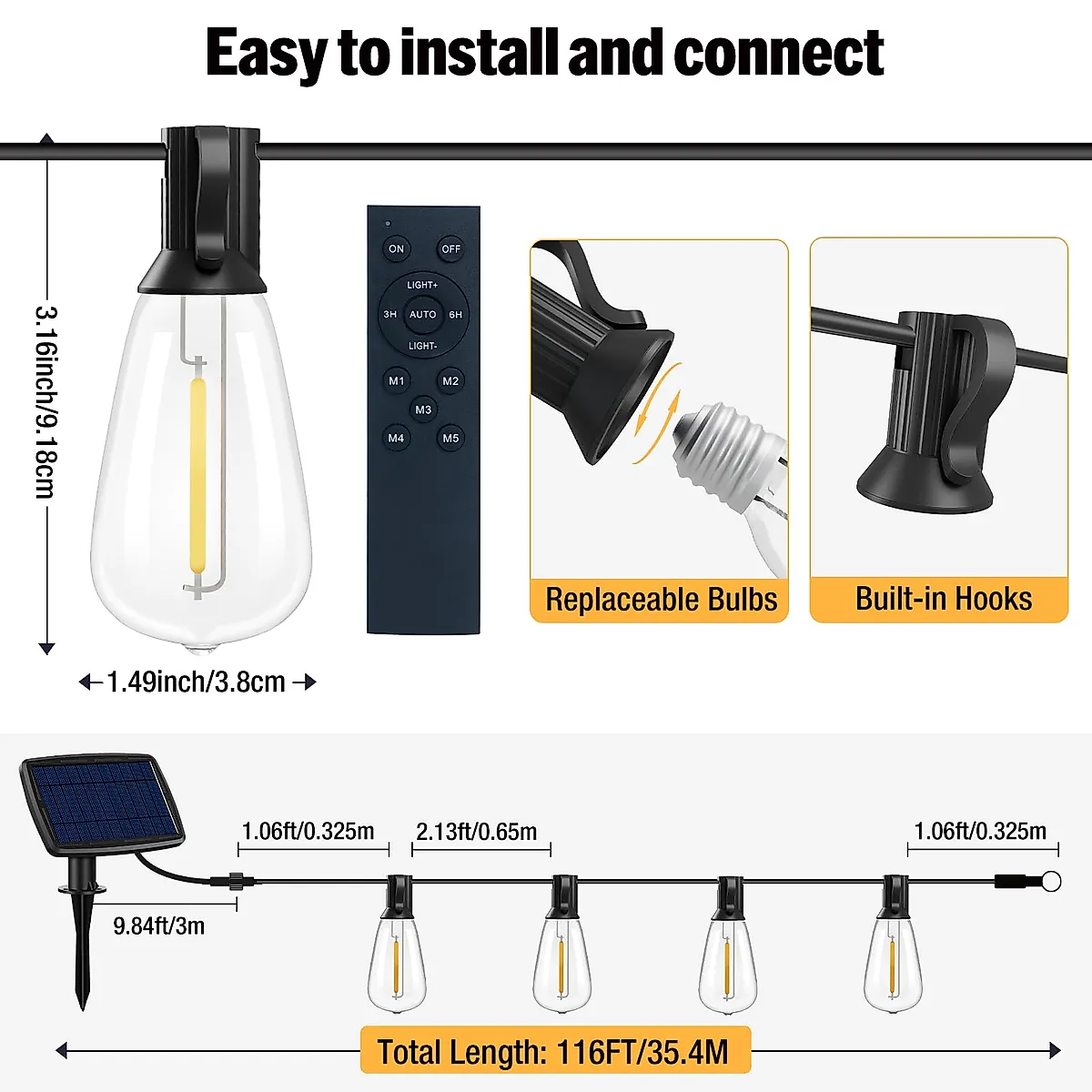 Easy to install and connect

3.16inch/9.18cm

1.49inch/3.8cm

ON
OFF
LIGHT+
3H
AUTO
6H
LIGHT-
M1
M2
M3
M4
M5

Replaceable Bulbs

Built-in Hooks

1.06ft/0.325m
2.13ft/0.65m
1.06ft/0.325m
9.84ft/3m

Total Length: 116FT/35.4M