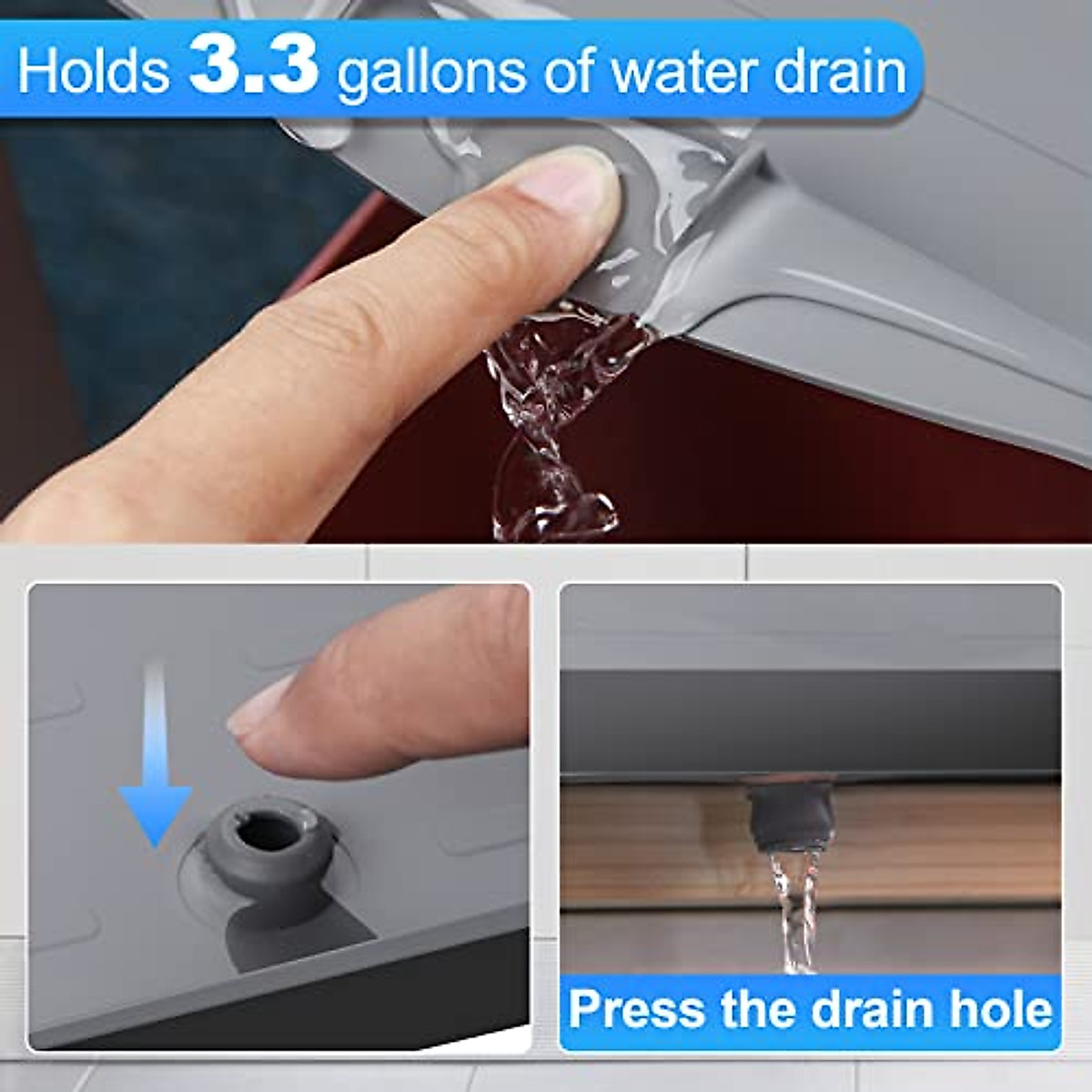 Holds 3.3 gallons of water drain

Press the drain hole