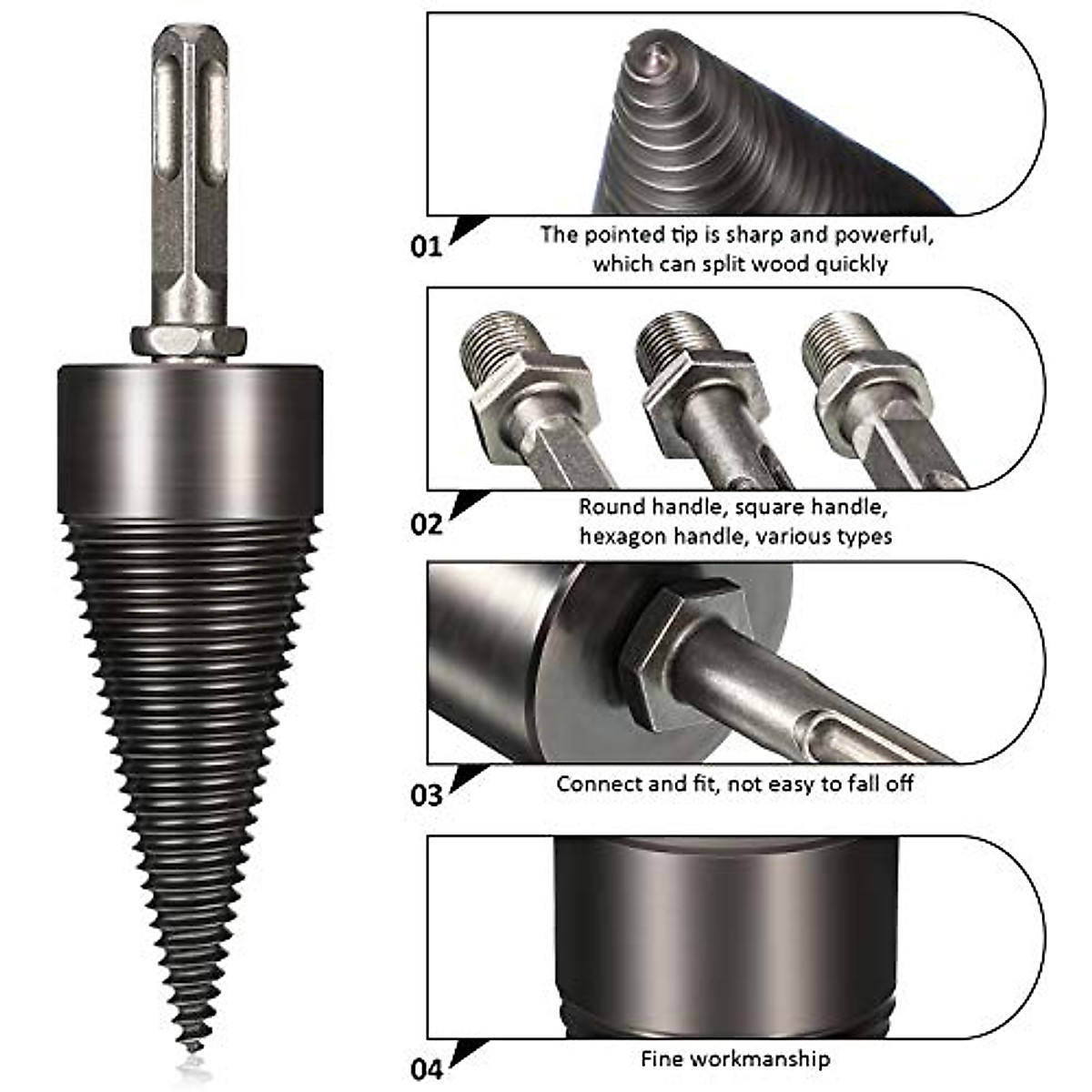 01
The pointed tip is sharp and powerful, which can split wood quickly

02
Round handle, square handle, hexagon handle, various types

03
Connect and fit, not easy to fall off

04
Fine workmanship