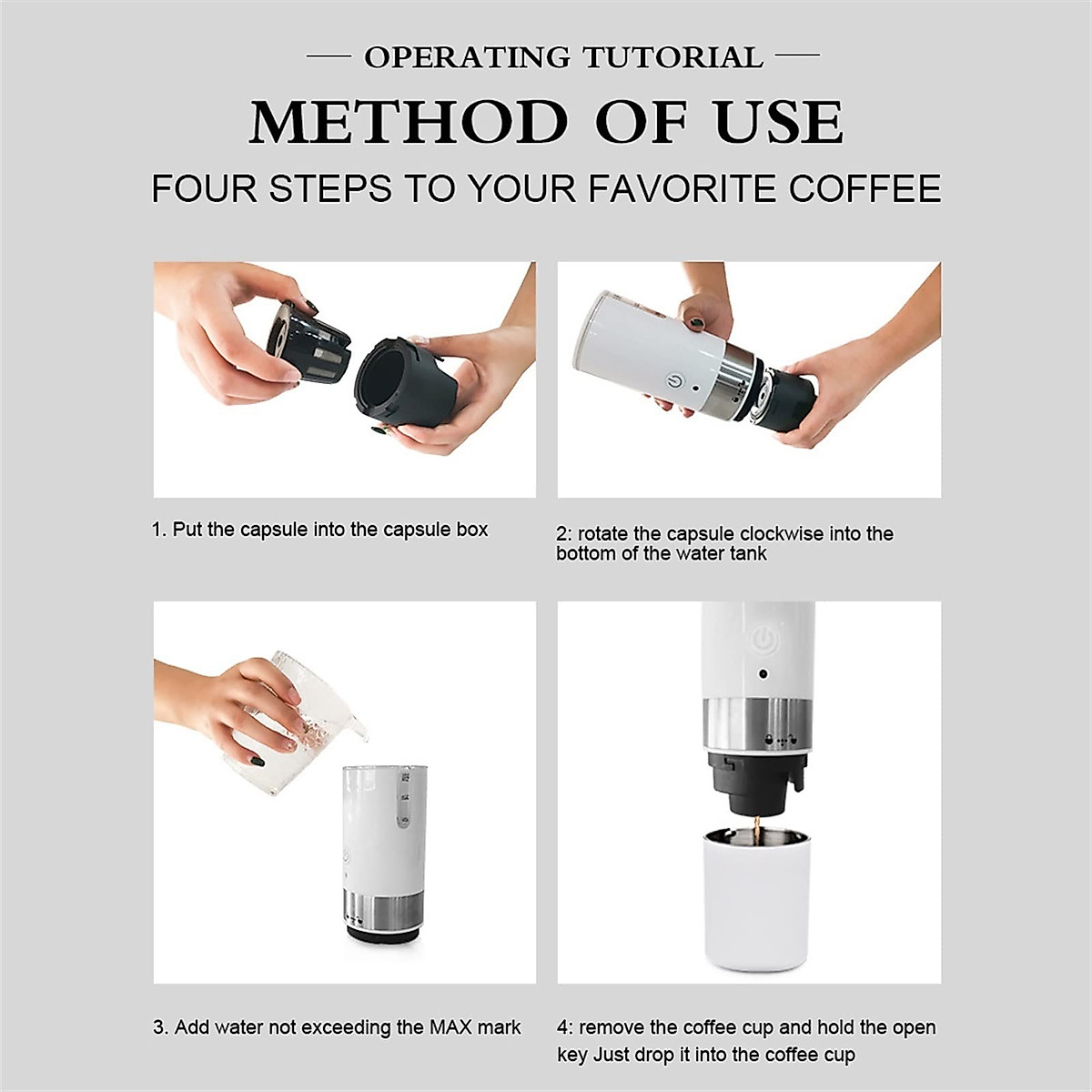 — OPERATING TUTORIAL —

METHOD OF USE

FOUR STEPS TO YOUR FAVORITE COFFEE

1. Put the capsule into the capsule box

2: rotate the capsule clockwise into the bottom of the water tank

3. Add water not exceeding the MAX mark

4: remove the coffee cup and hold the open key Just drop it into the coffee cup