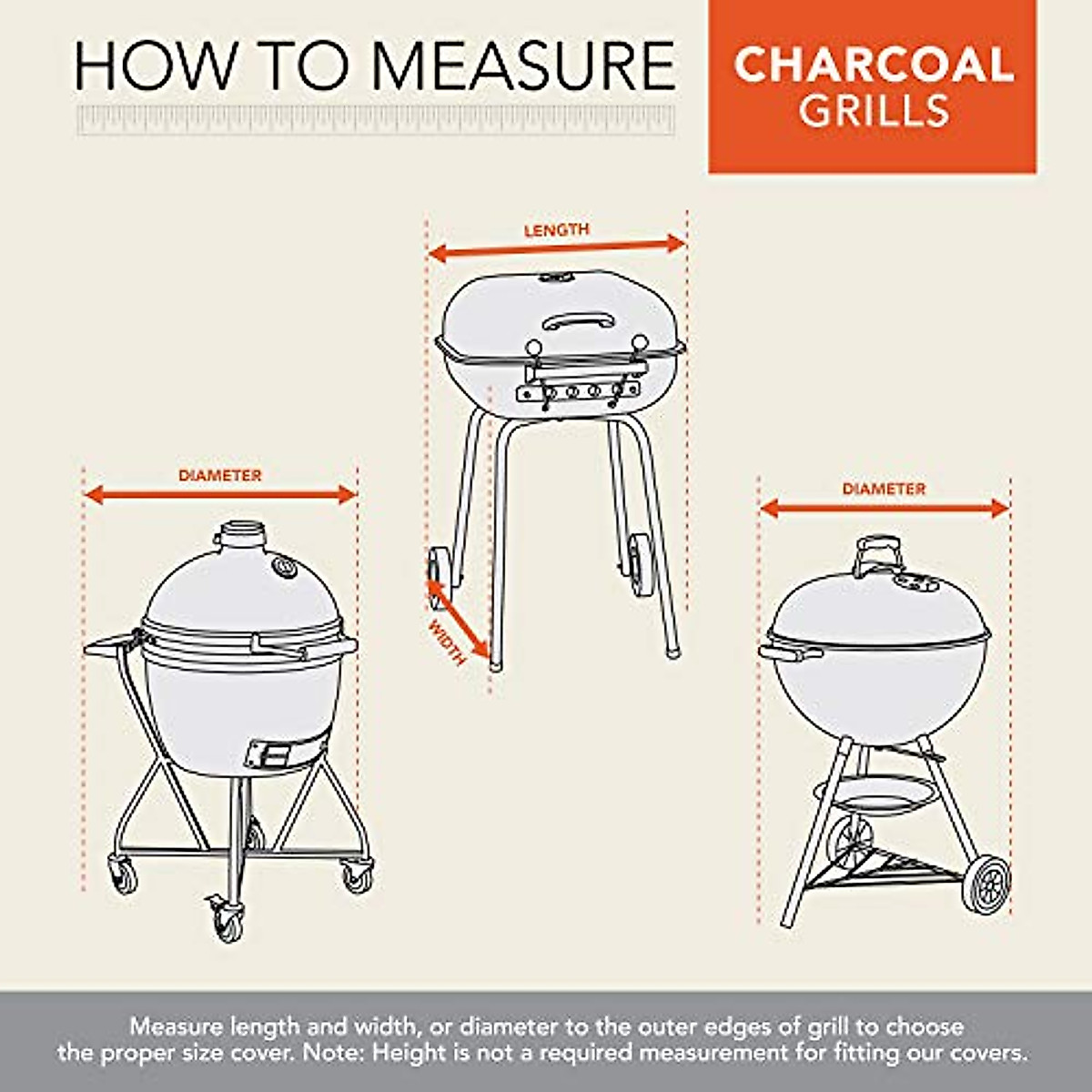 HOW TO MEASURE

CHARCOAL GRILLS

LENGTH

WIDTH

DIAMETER

DIAMETER

Measure length and width, or diameter to the outer edges of grill to choose the proper size cover. Note: Height is not a required measurement for fitting our covers.