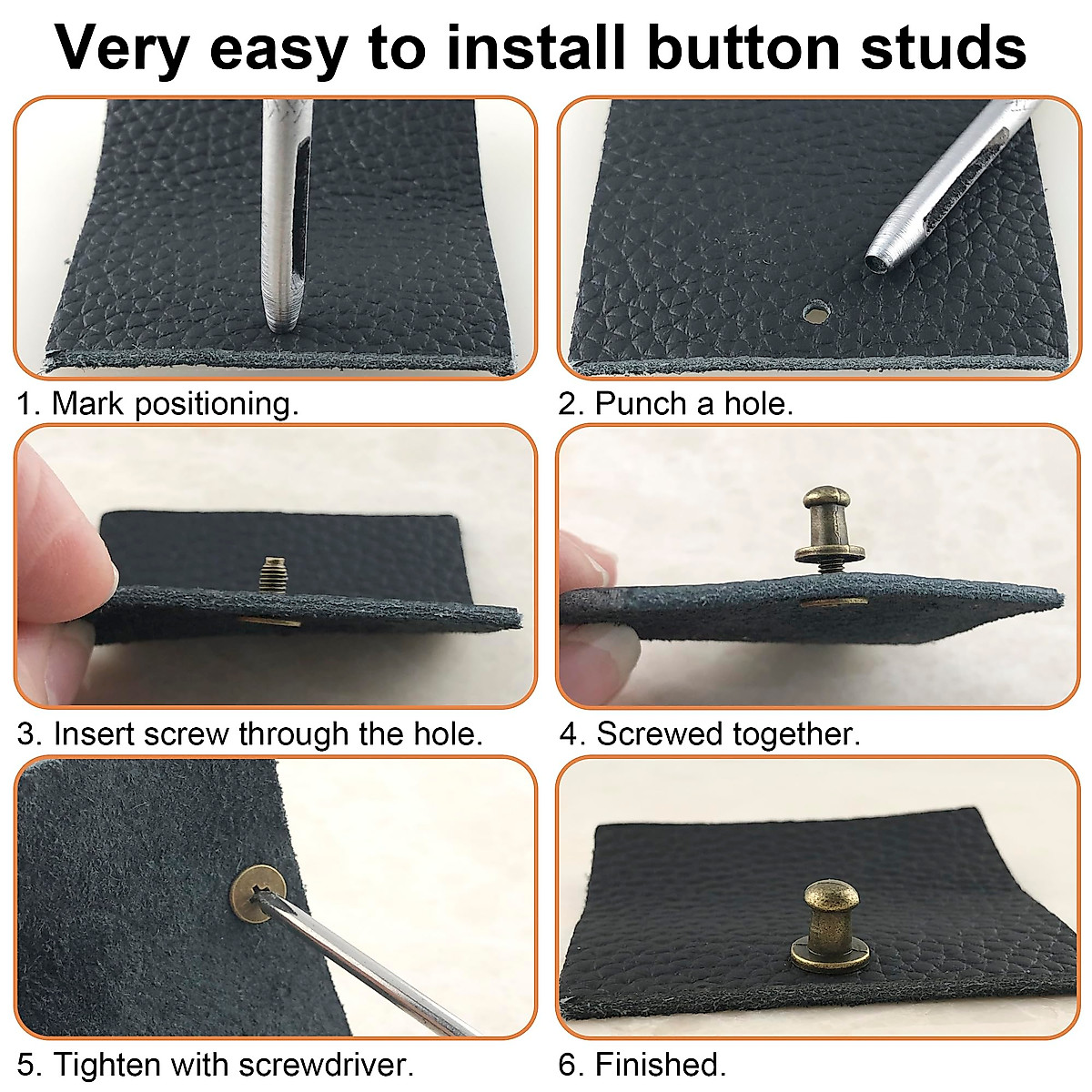 Very easy to install button studs

1. Mark positioning.

2. Punch a hole.

3. Insert screw through the hole.

4. Screwed together.

5. Tighten with screwdriver.

6. Finished.