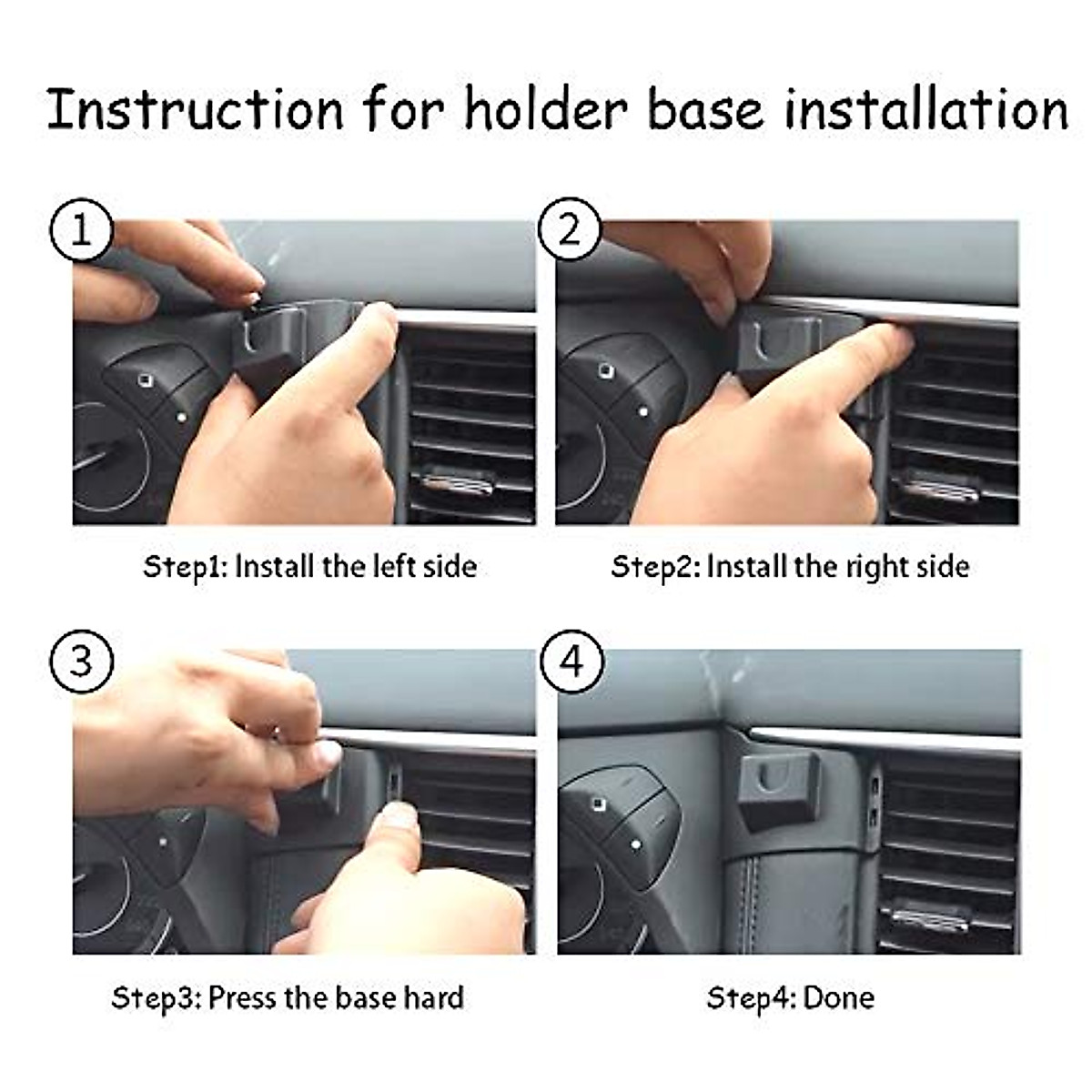 Instruction for holder base installation

1

Step1: Install the left side

2

Step2: Install the right side

3

Step3: Press the base hard

4

Step4: Done