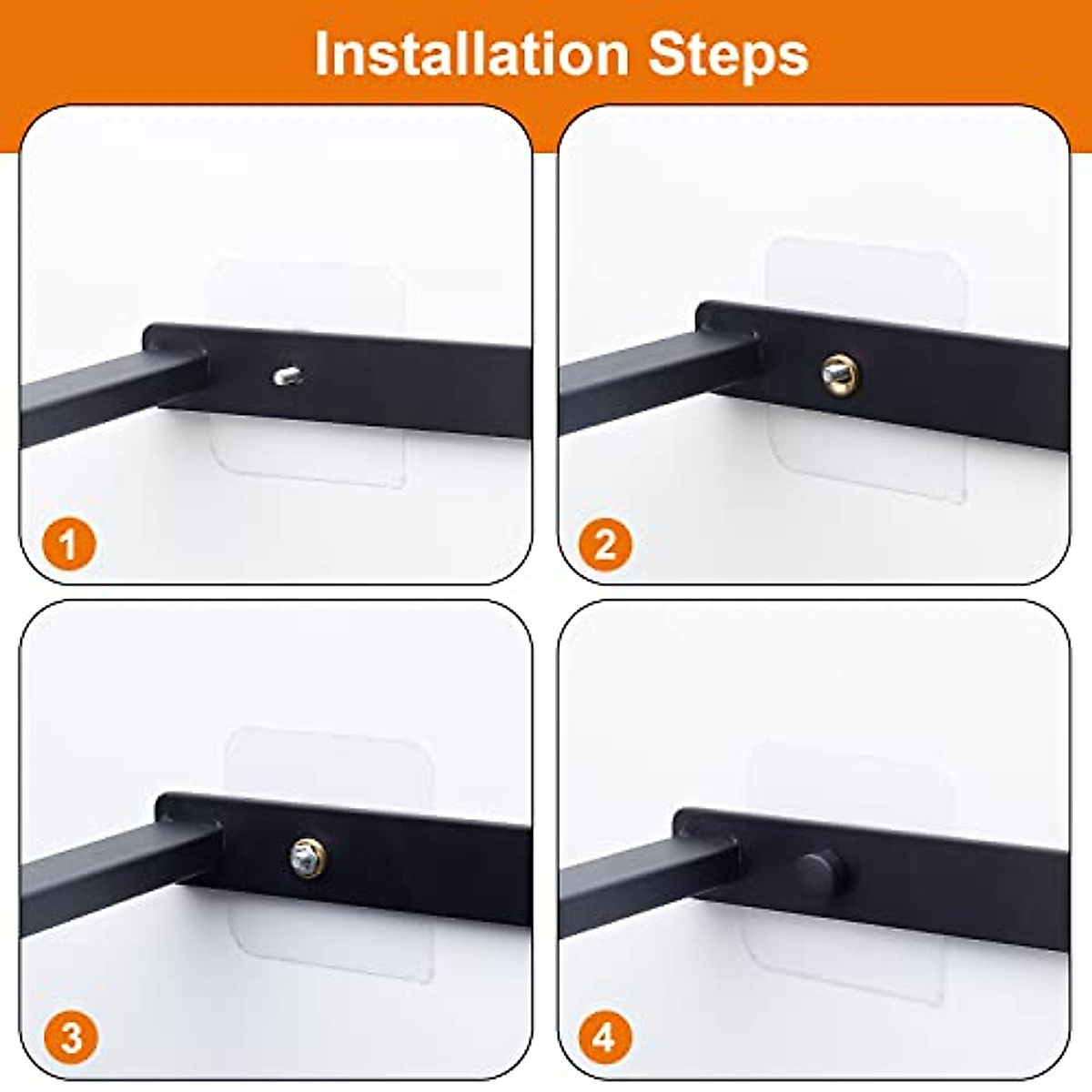 Installation Steps

1

2

3

4