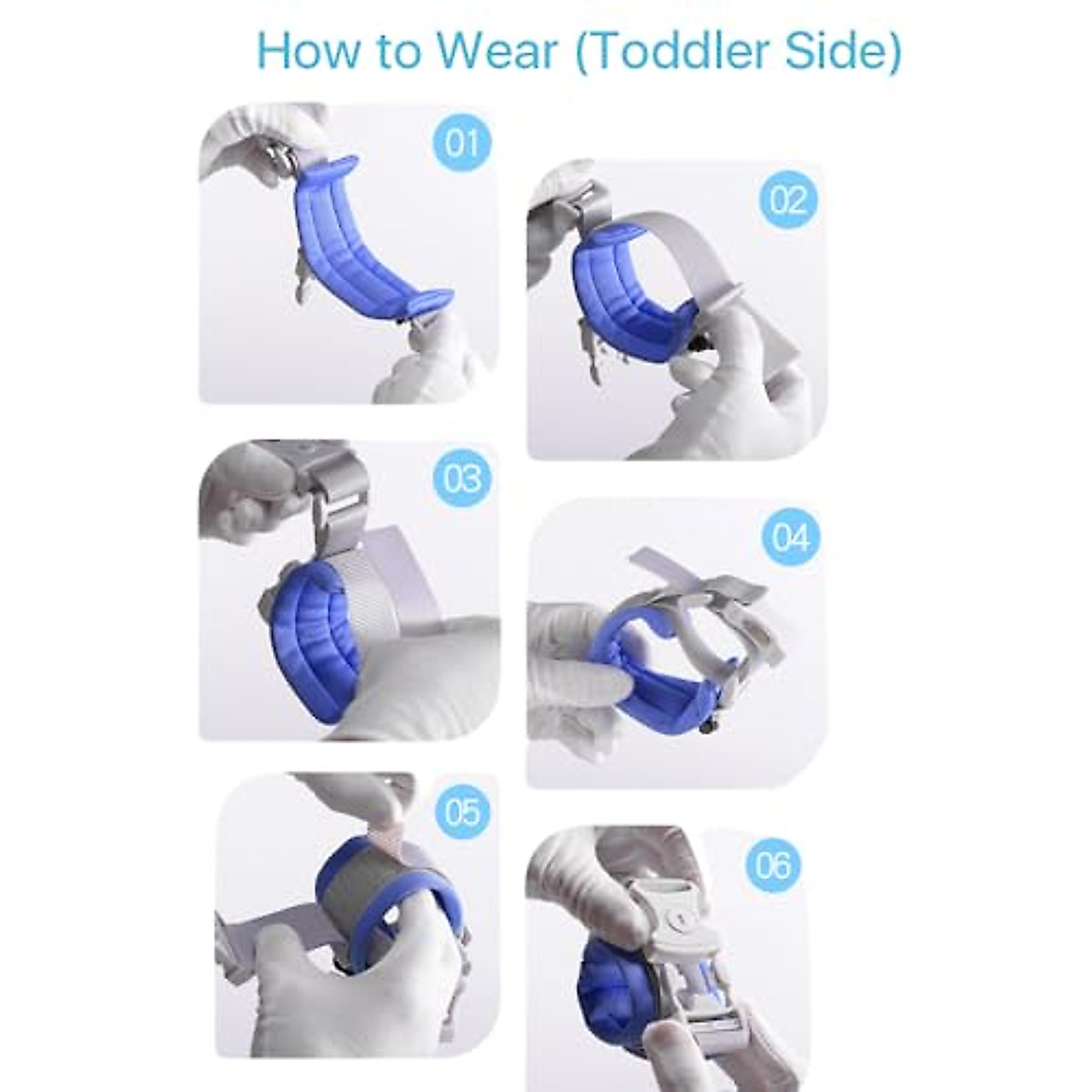 How to Wear (Toddler Side)

01

02

03

04

05

06