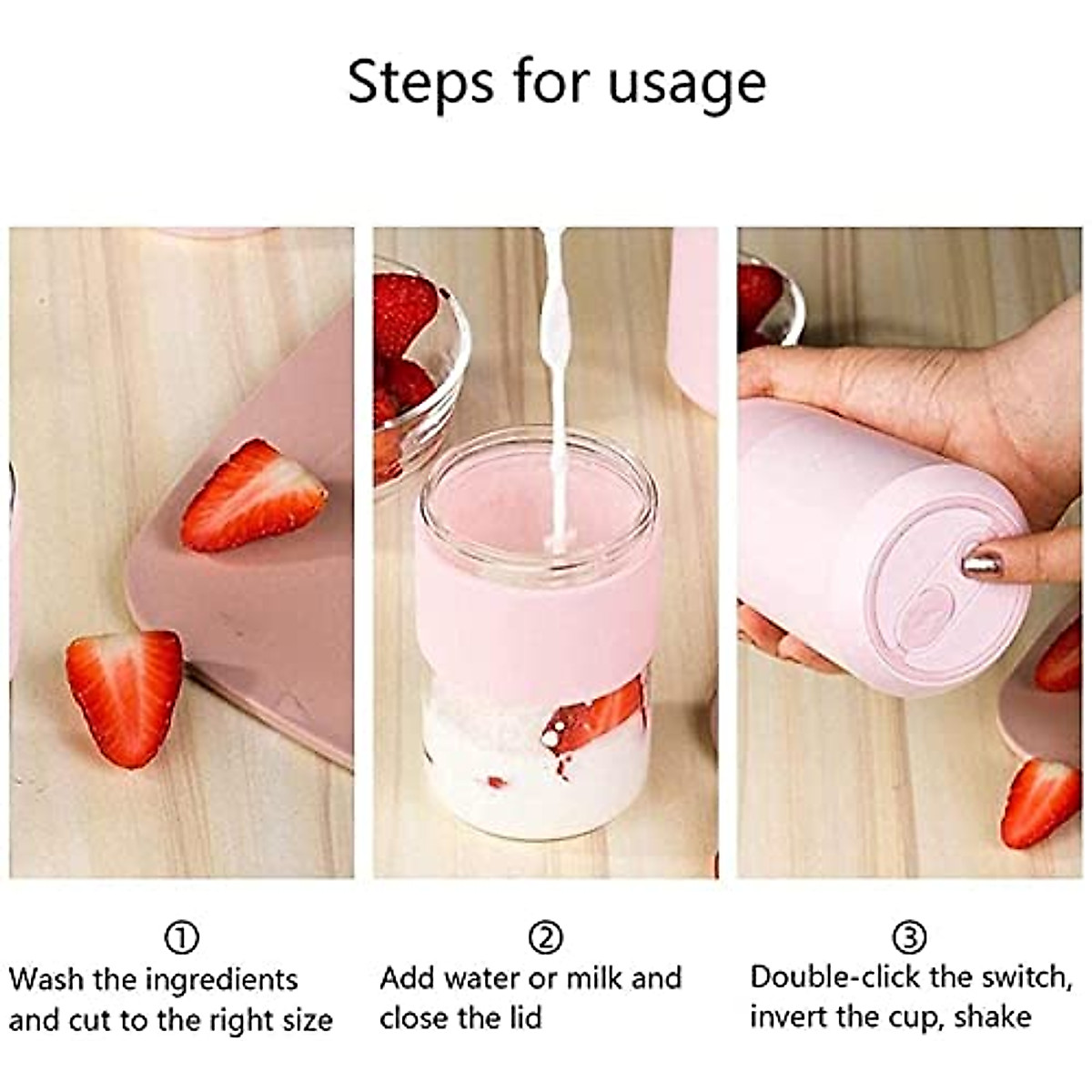 Steps for usage

①
Wash the ingredients and cut to the right size

②
Add water or milk and close the lid

③
Double-click the switch, invert the cup, shake