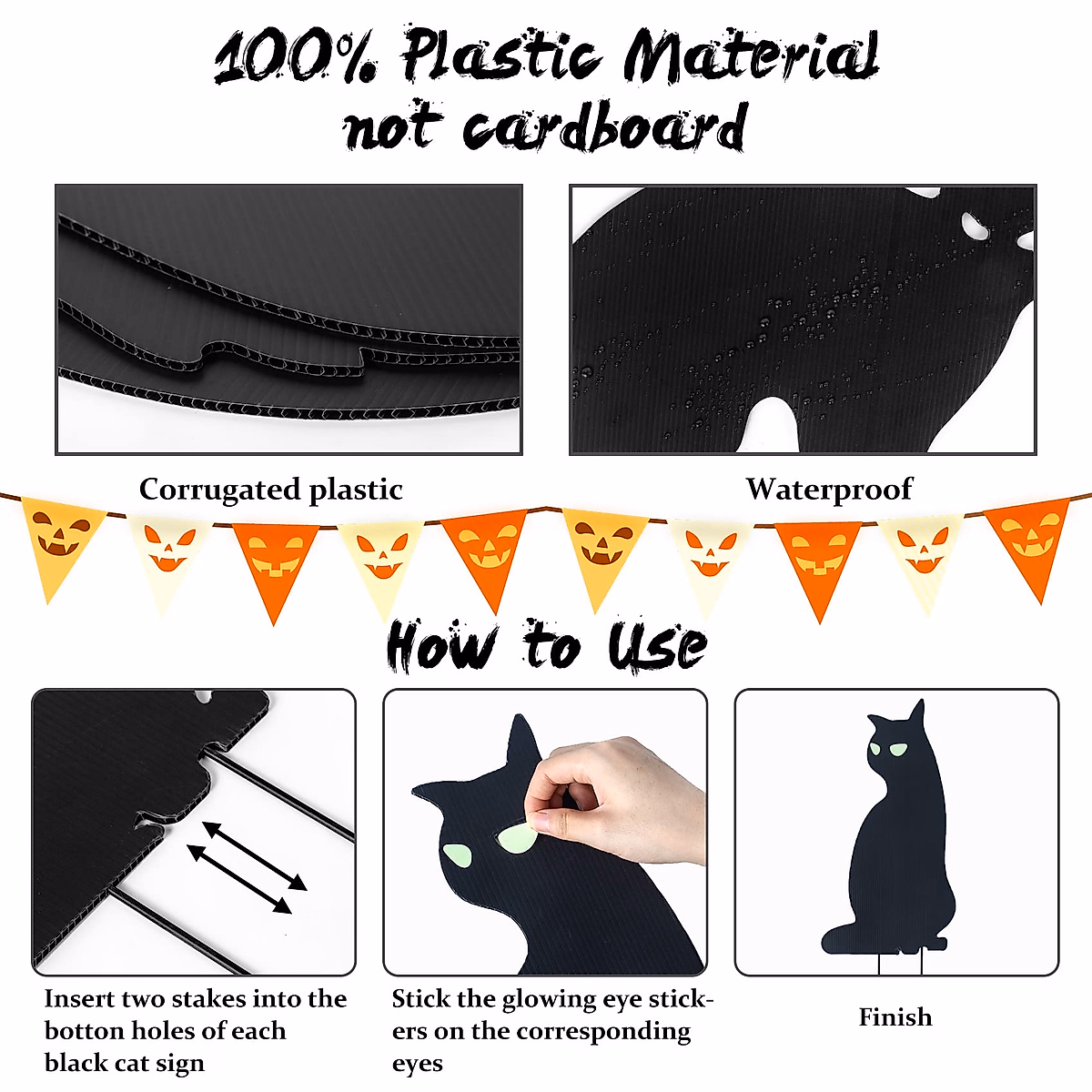 100% Plastic Material not cardboard

Corrugated plastic

Waterproof

How to Use

Insert two stakes into the botton holes of each black cat sign

Stick the glowing eye stickers on the corresponding eyes

Finish