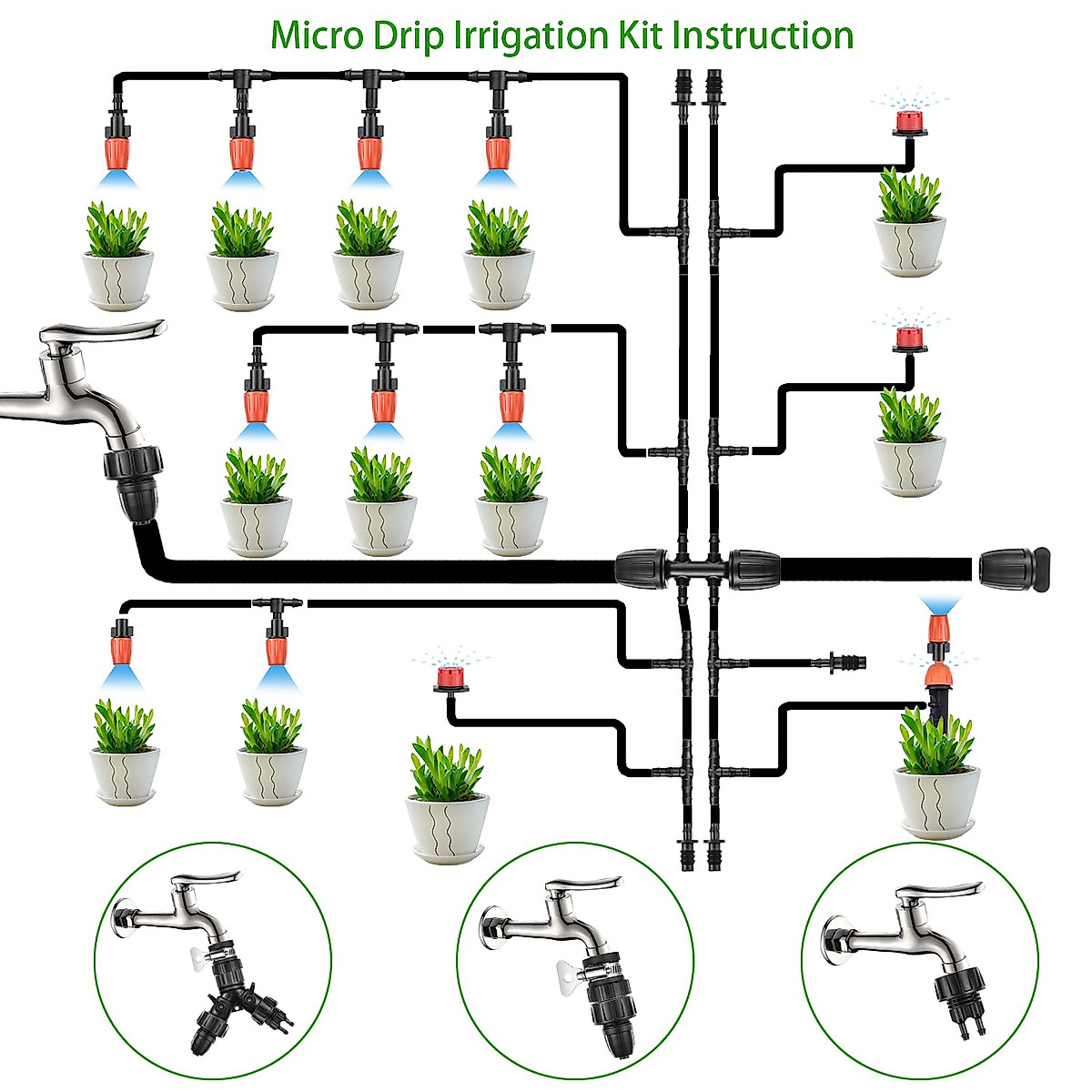 Micro Drip Irrigation Kit Instruction