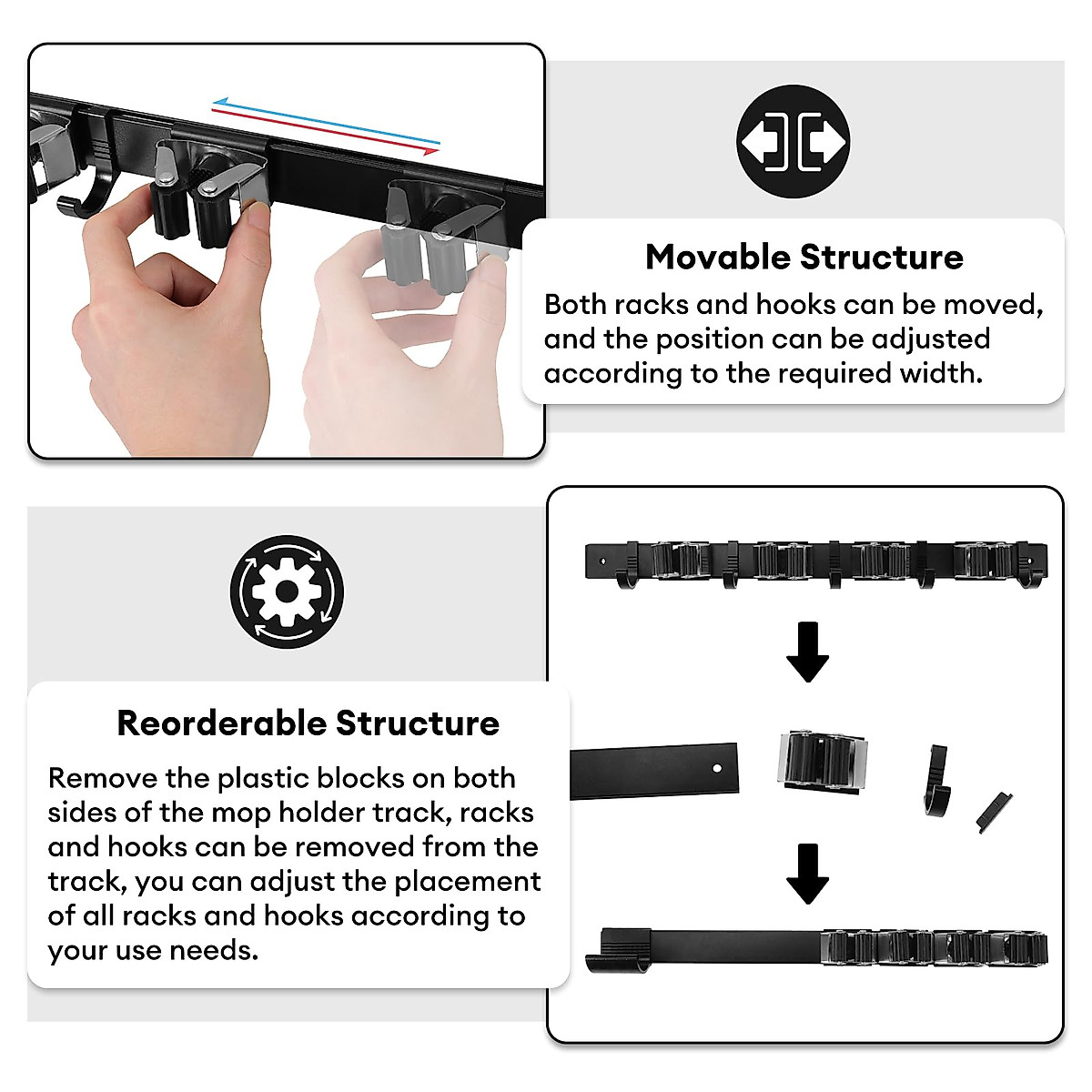 Movable Structure

Both racks and hooks can be moved, and the position can be adjusted according to the required width.

Reorderable Structure

Remove the plastic blocks on both sides of the mop holder track, racks and hooks can be removed from the track, you can adjust the placement of all racks and hooks according to your use needs.