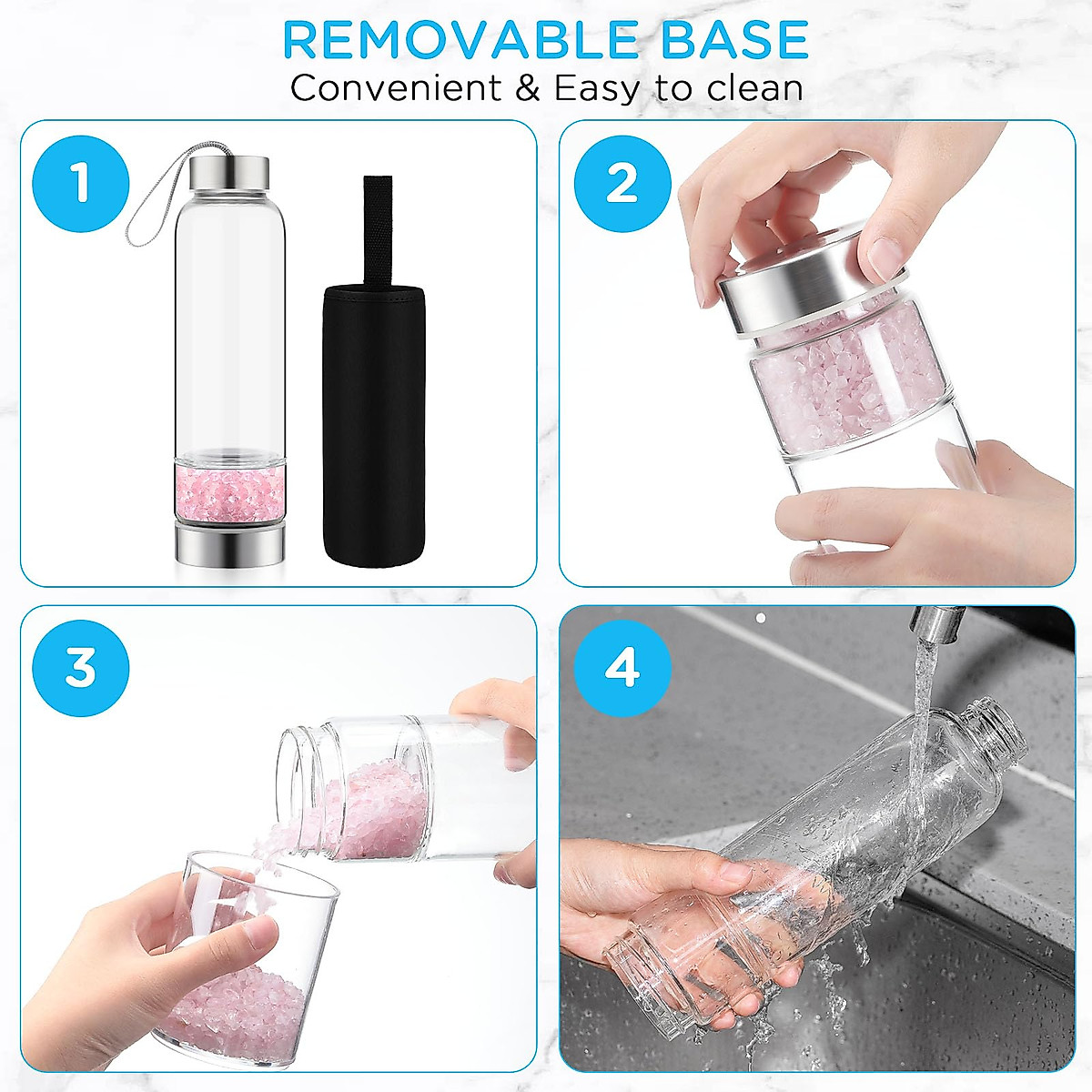 REMOVABLE BASE
Convenient & Easy to clean

1

2

3

4