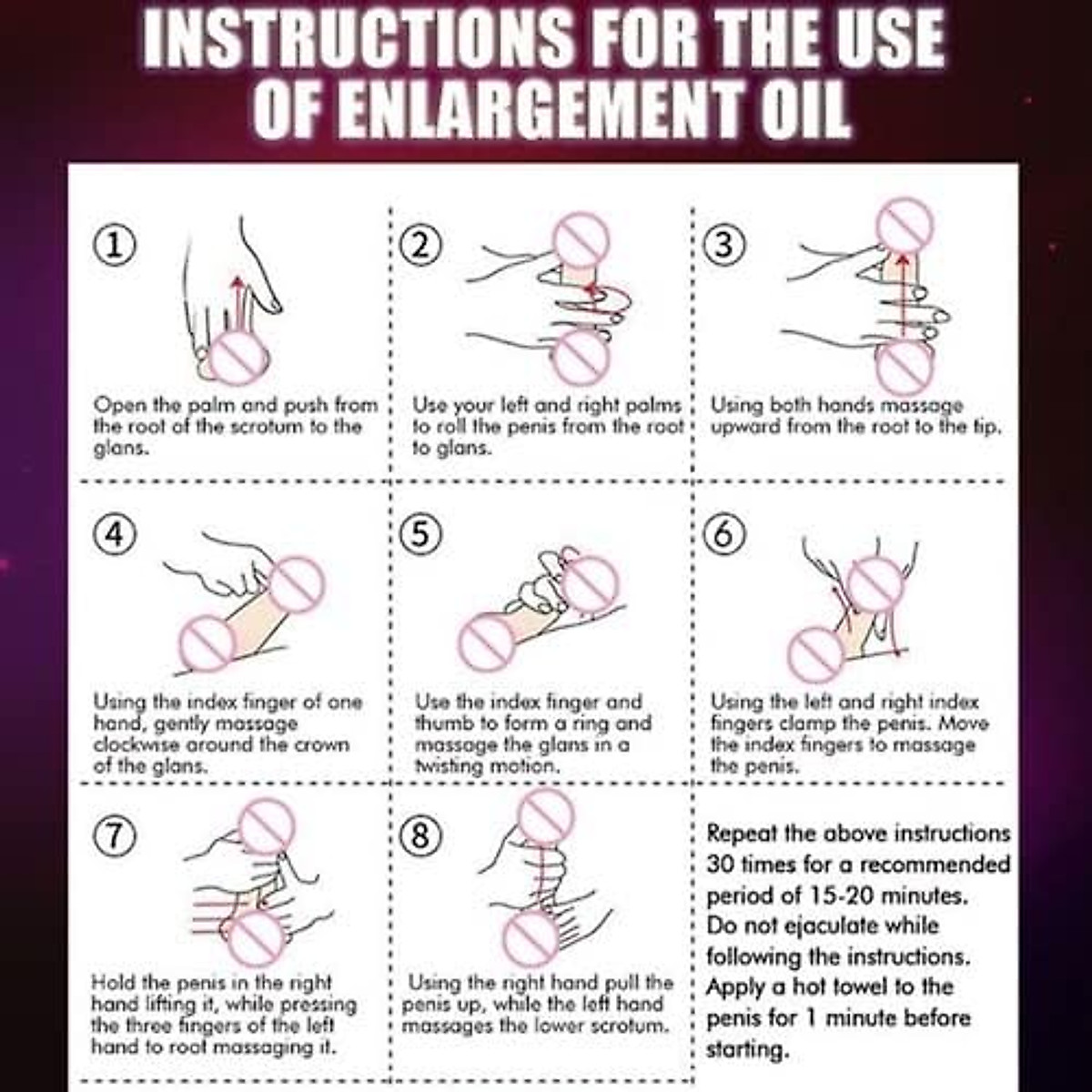 INSTRUCTIONS FOR THE USE OF ENLARGEMENT OIL

①

Open the palm and push from the root of the scrotum to the glans.

②

Use your left and right palms to roll the penis from the root to glans.

③

Using both hands massage upward from the root to the tip.

④

Using the index finger of one hand, gently massage clockwise around the crown of the glans.

⑤

Use the index finger and thumb to form a ring and massage the glans in a twisting motion.

⑥

Using the left and right index fingers clamp the penis. Move the index fingers to massage the penis.

⑦

Hold the penis in the right hand lifting it, while pressing the three fingers of the left hand to root massaging it.

⑧

Using the right hand pull the penis up, while the left hand massages the lower scrotum.

Repeat the above instructions 30 times for a recommended period of 15-20 minutes. Do not ejaculate while following the instructions. Apply a hot towel to the penis for 1 minute before starting.