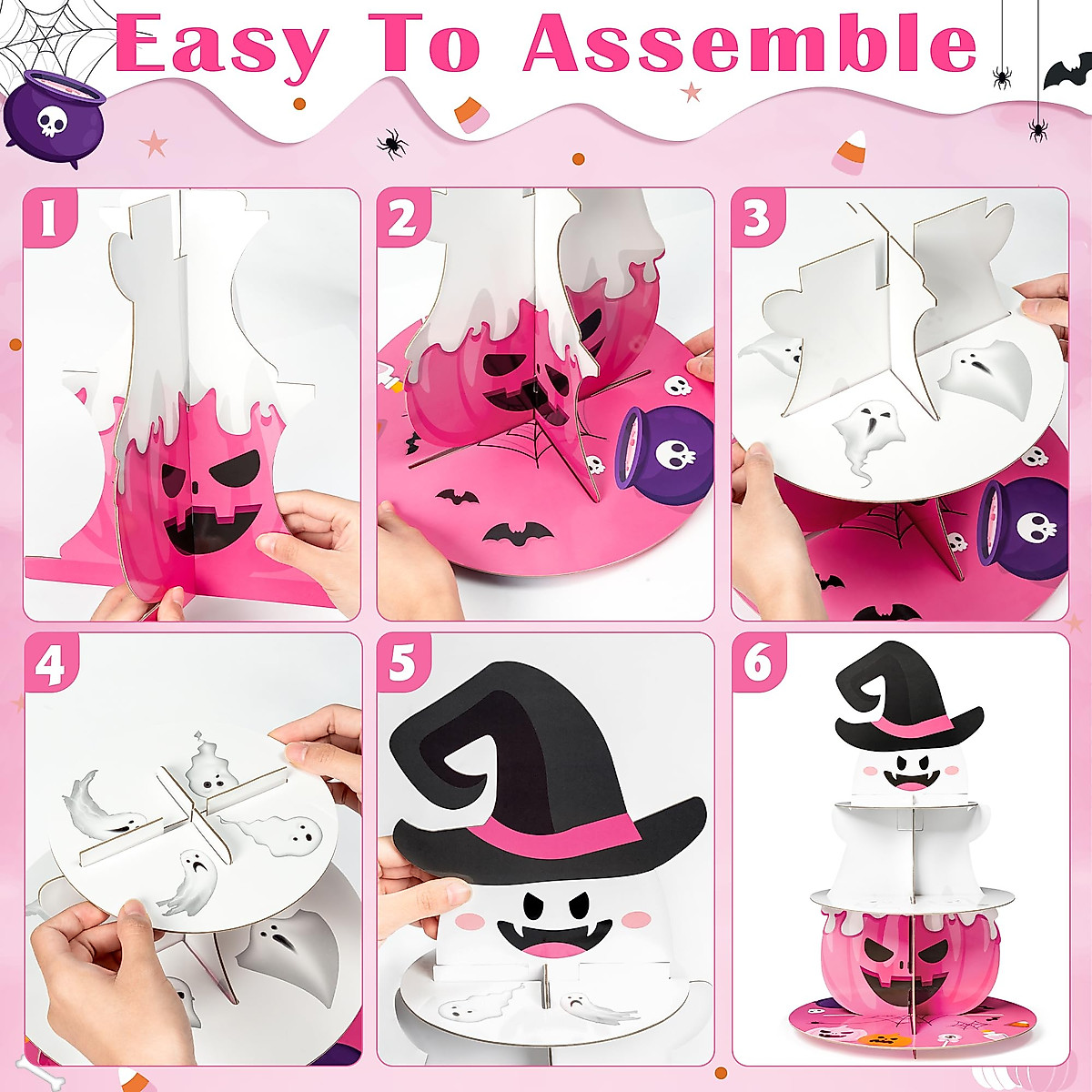 Easy To Assemble

1

2

3

4

5

6