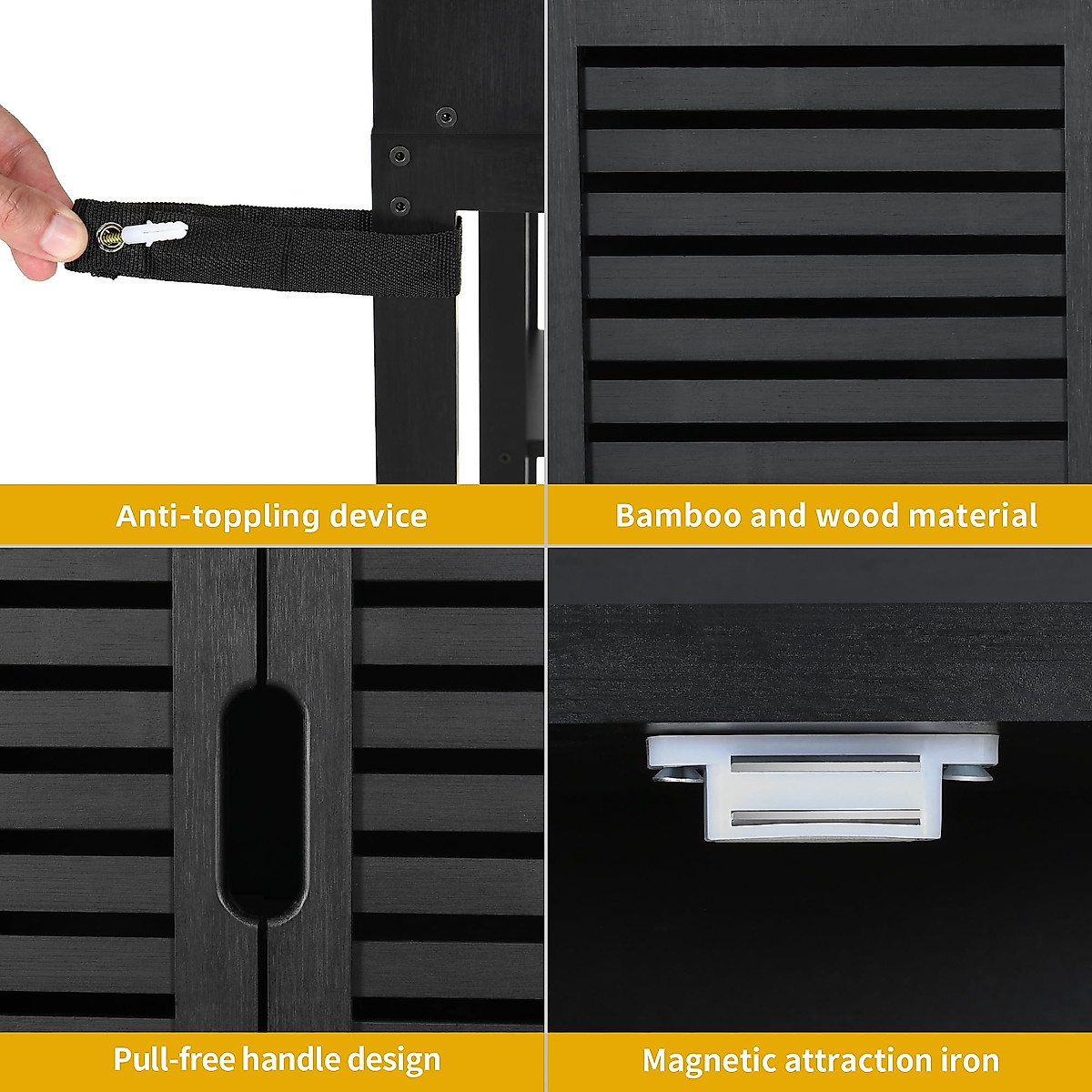 Anti-toppling device

Bamboo and wood material

Pull-free handle design

Magnetic attraction iron