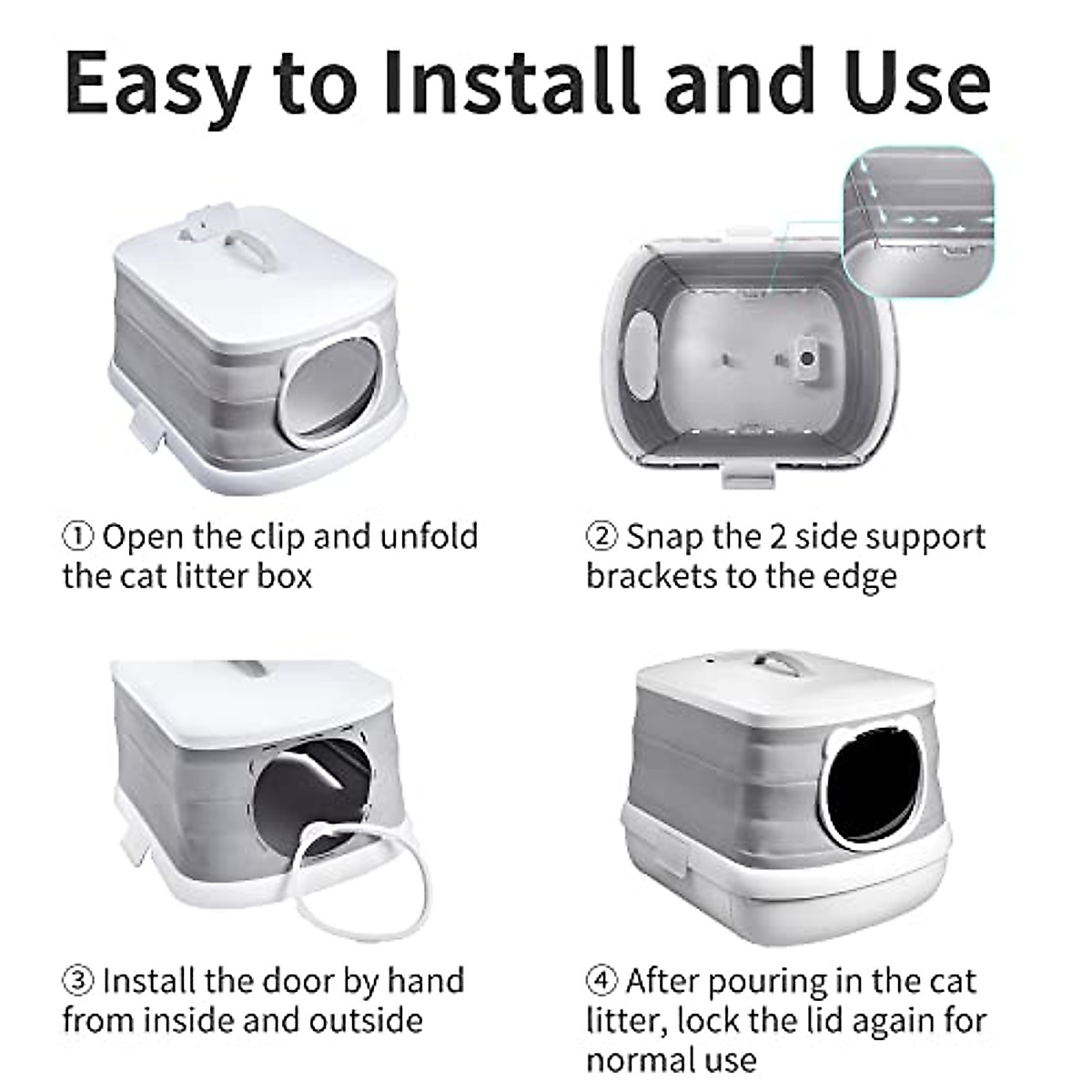 Easy to Install and Use

① Open the clip and unfold the cat litter box

② Snap the 2 side support brackets to the edge

③ Install the door by hand from inside and outside

④ After pouring in the cat litter, lock the lid again for normal use