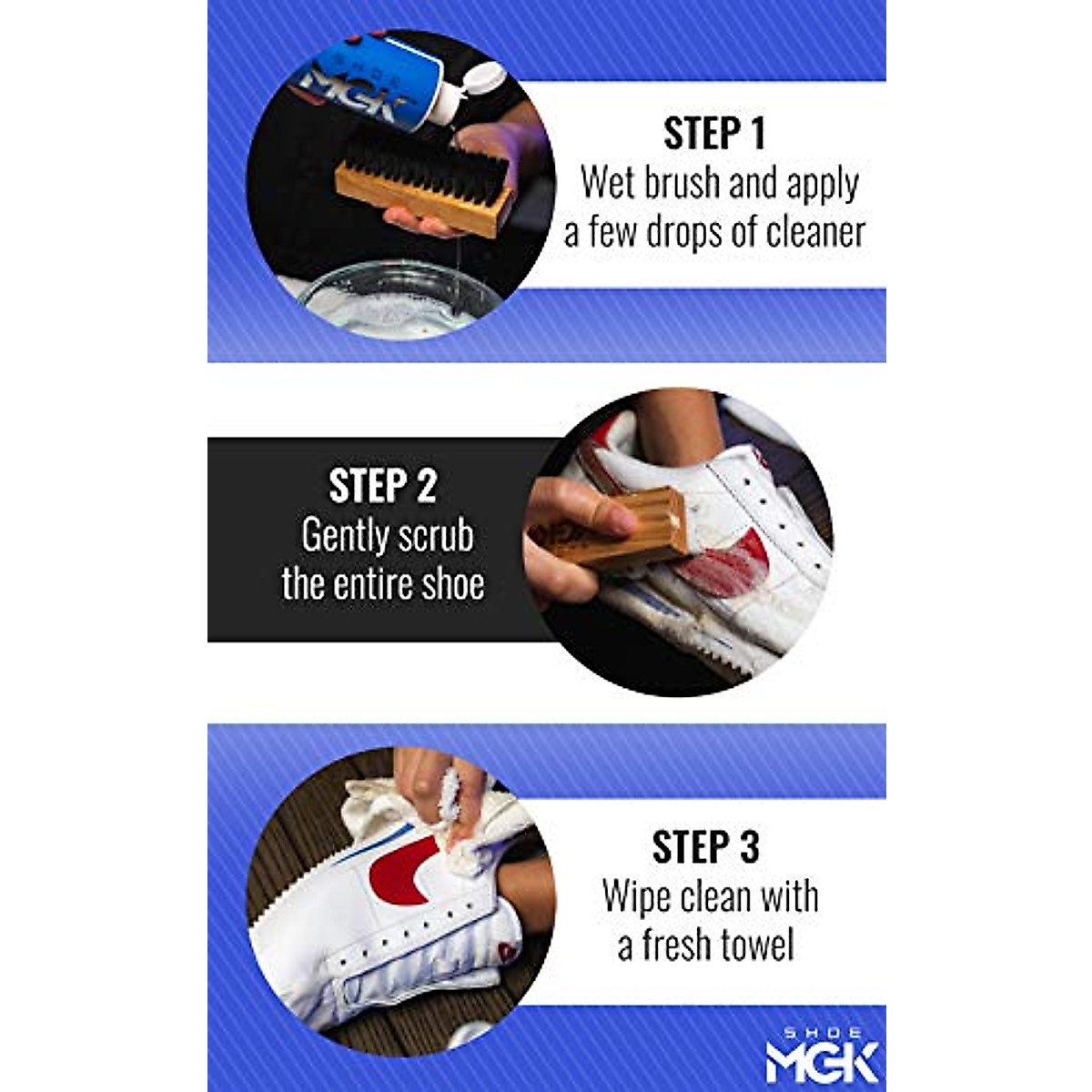 SHOE MGK

STEP 1
Wet brush and apply a few drops of cleaner

STEP 2
Gently scrub the entire shoe

STEP 3
Wipe clean with a fresh towel

SHOE MGK