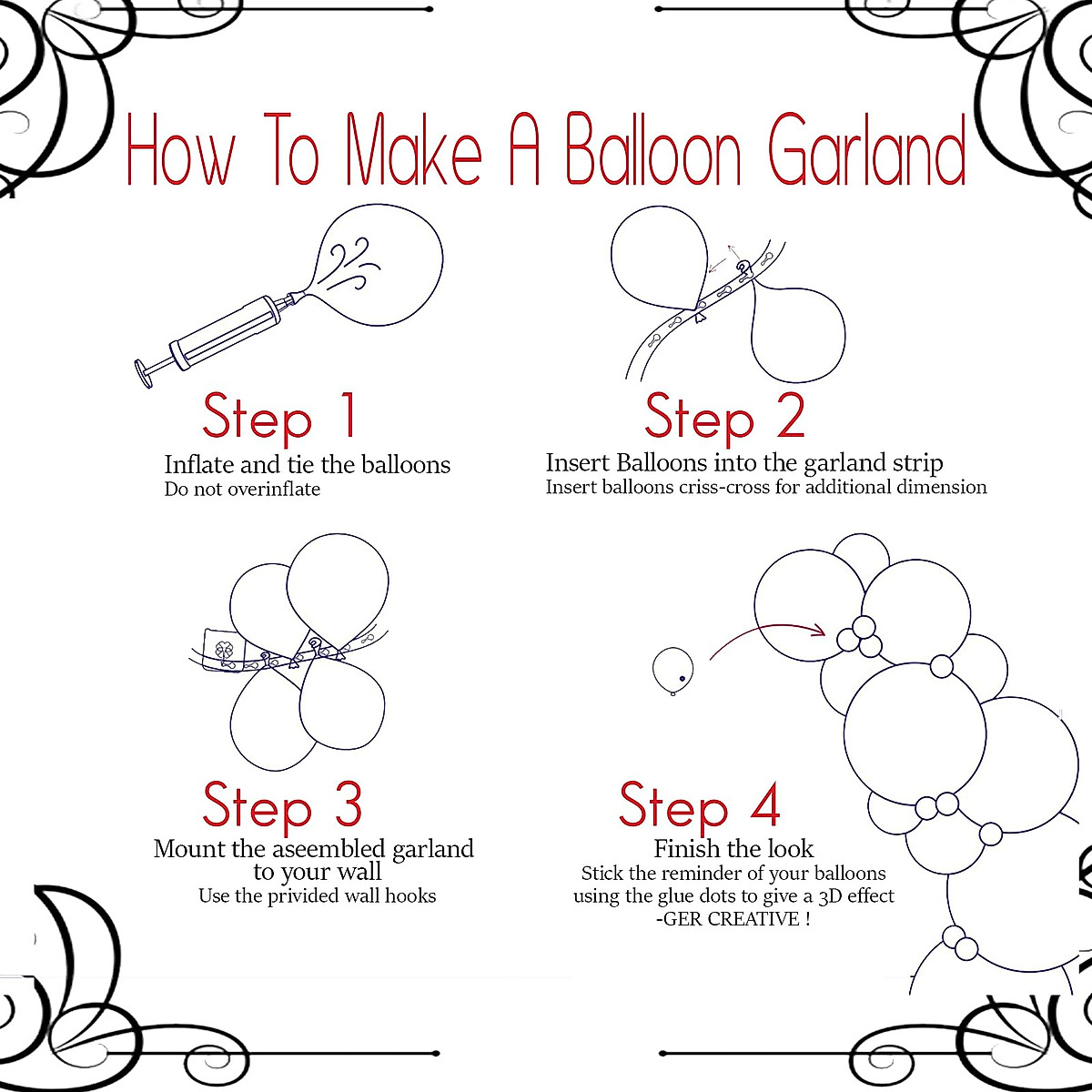 How To Make A Balloon Garland

Step 1
Inflate and tie the balloons
Do not overinflate

Step 2
Insert Balloons into the garland strip
Insert balloons criss-cross for additional dimension

Step 3
Mount the aseembled garland to your wall
Use the privided wall hooks

Step 4
Finish the look
Stick the reminder of your balloons using the glue dots to give a 3D effect
-GER CREATIVE !