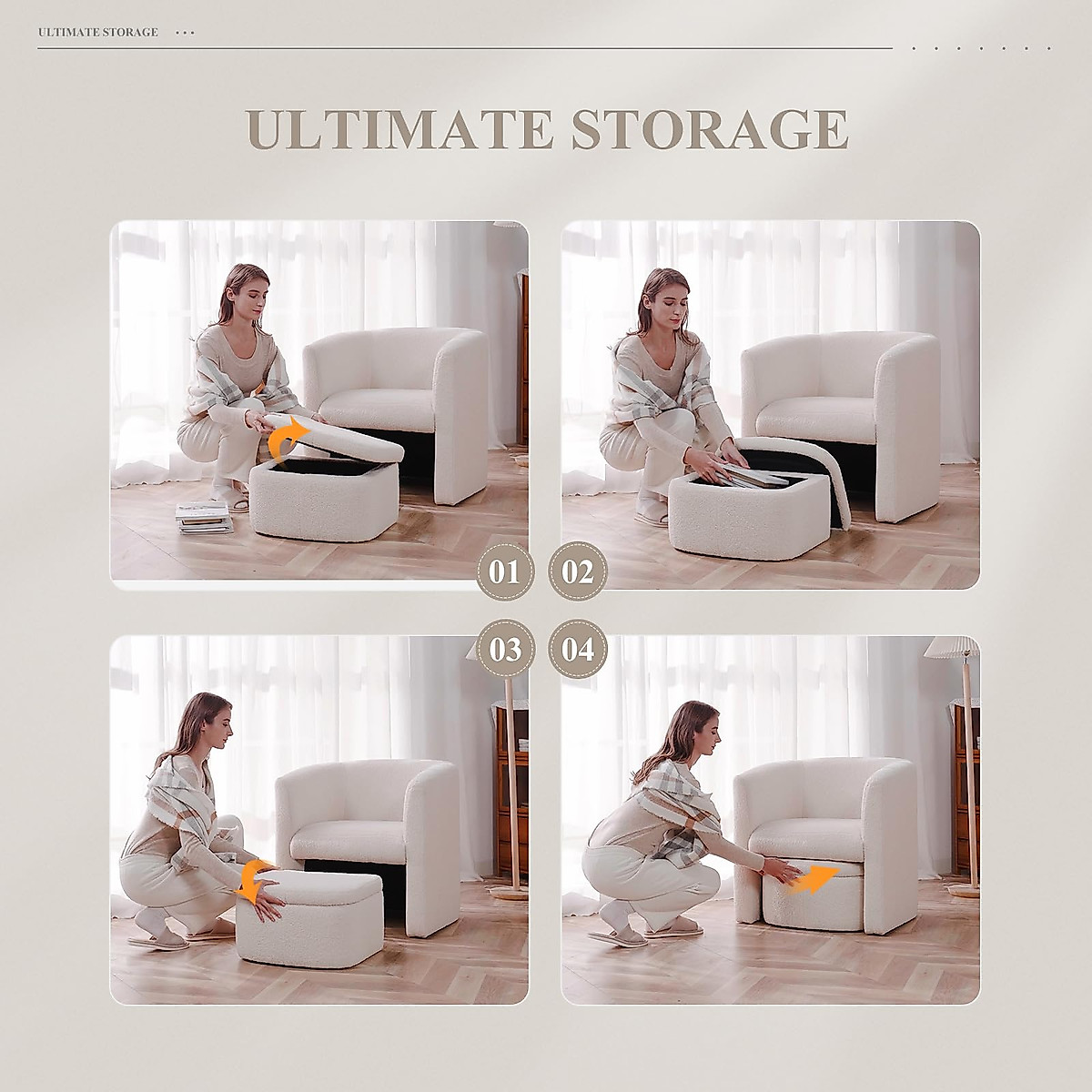 ULTIMATE STORAGE

ULTIMATE STORAGE

01

02

03

04