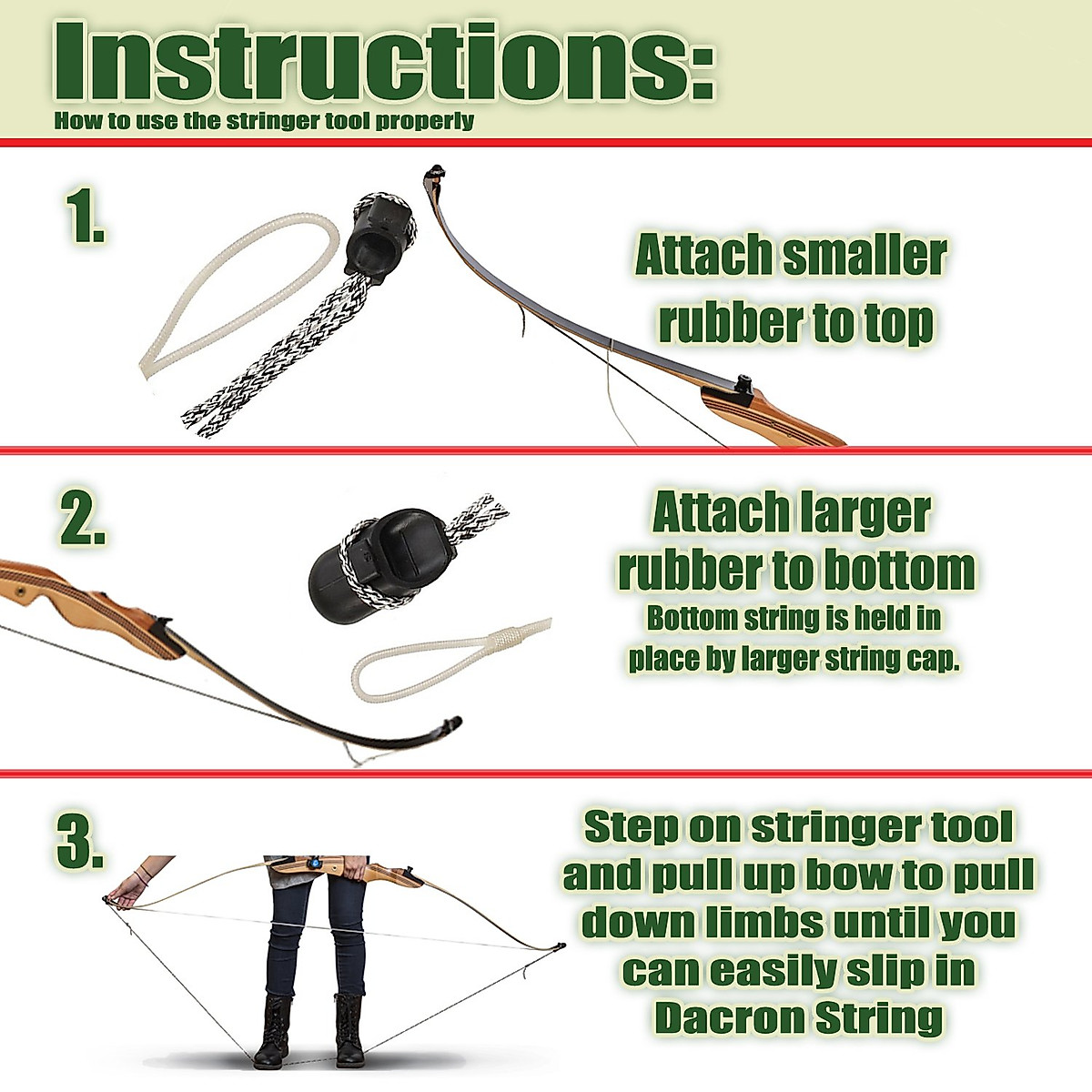 Instructions:
How to use the stringer tool properly

1.

Attach smaller rubber to top

2.

Attach larger rubber to bottom
Bottom string is held in place by larger string cap.

3.

Step on stringer tool and pull up bow to pull down limbs until you can easily slip in Dacron String