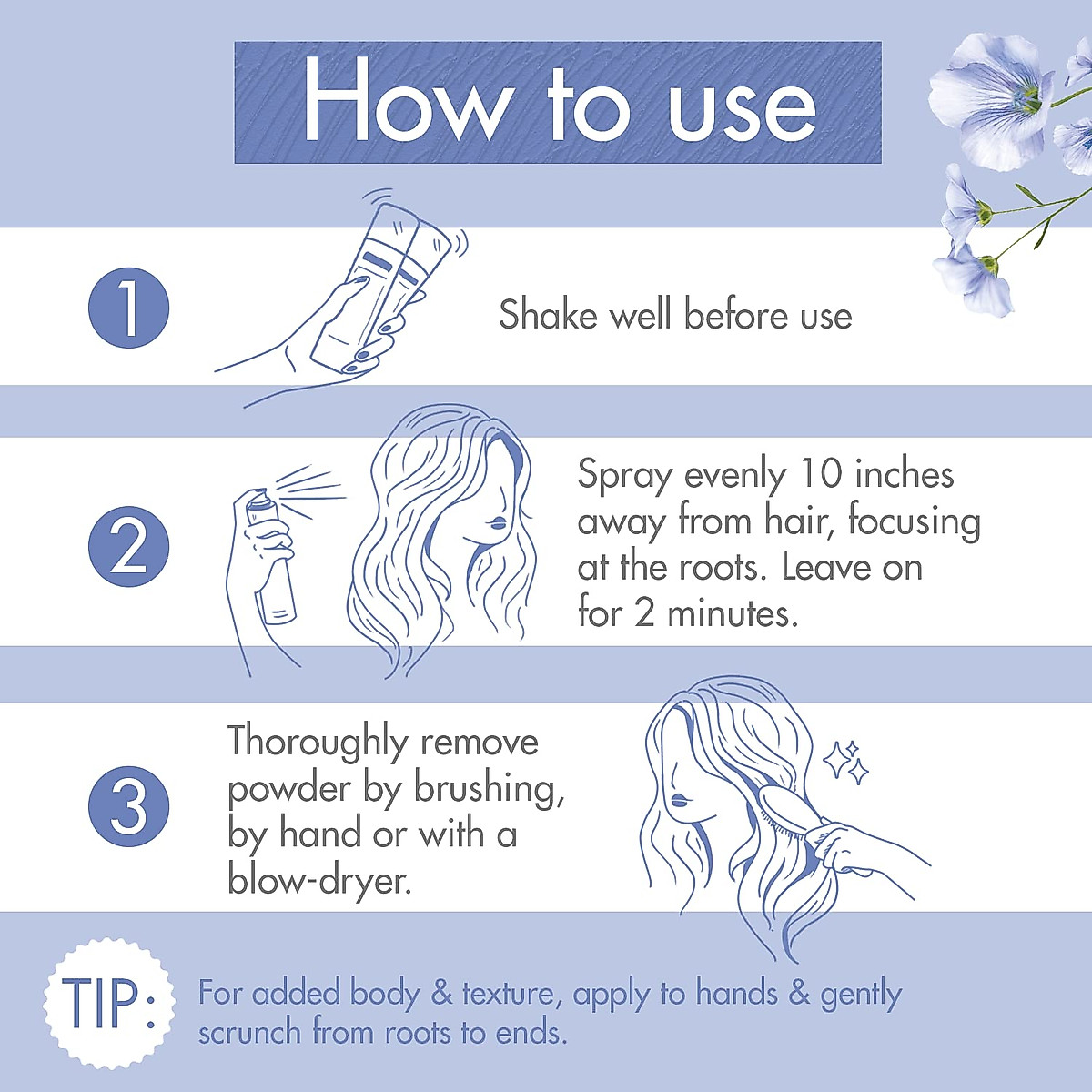 How to use

1

Shake well before use

2

Spray evenly 10 inches away from hair, focusing at the roots. Leave on for 2 minutes.

3

Thoroughly remove powder by brushing, by hand or with a blow-dryer.

TIP:

For added body & texture, apply to hands & gently scrunch from roots to ends.