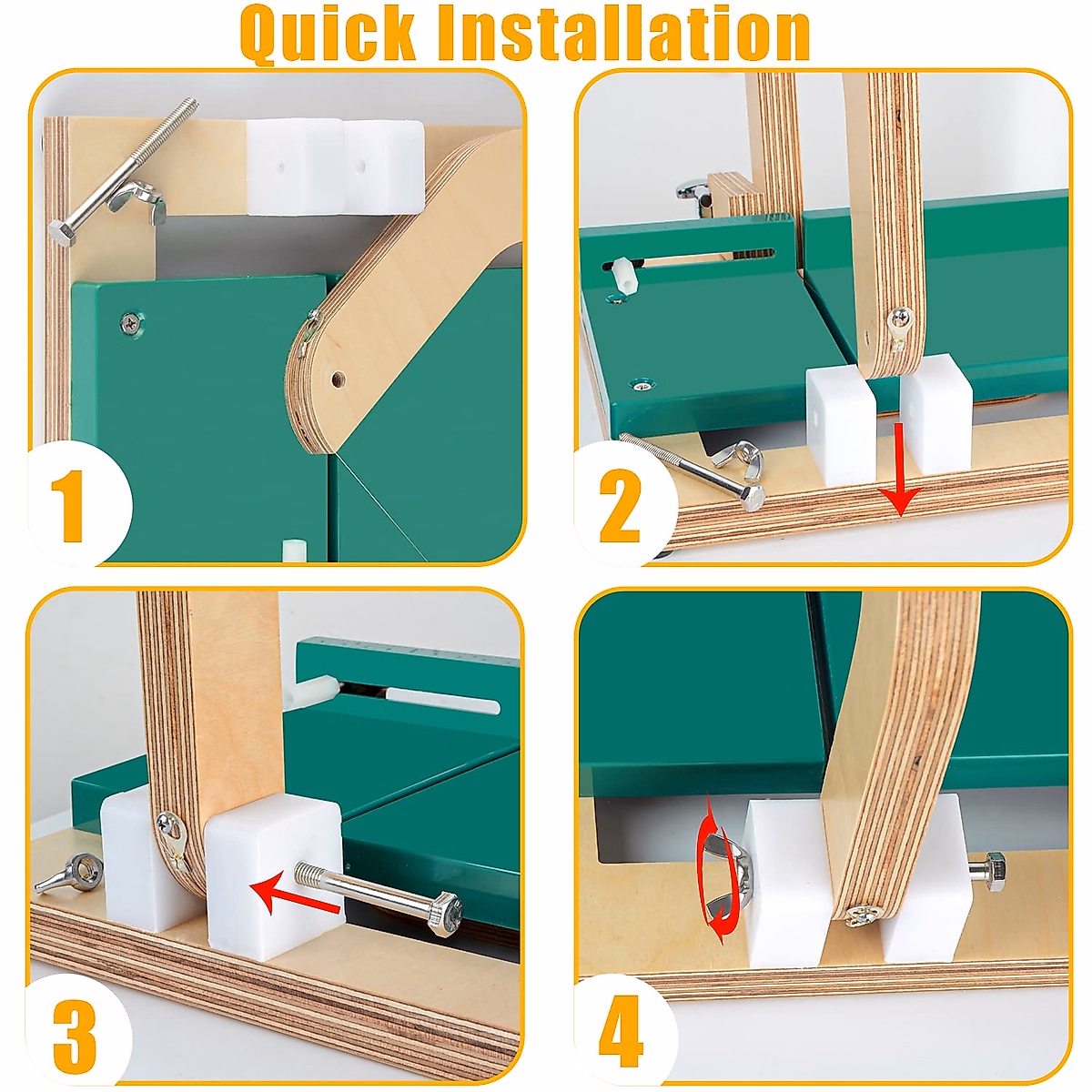 Quick Installation

1

2

3

4