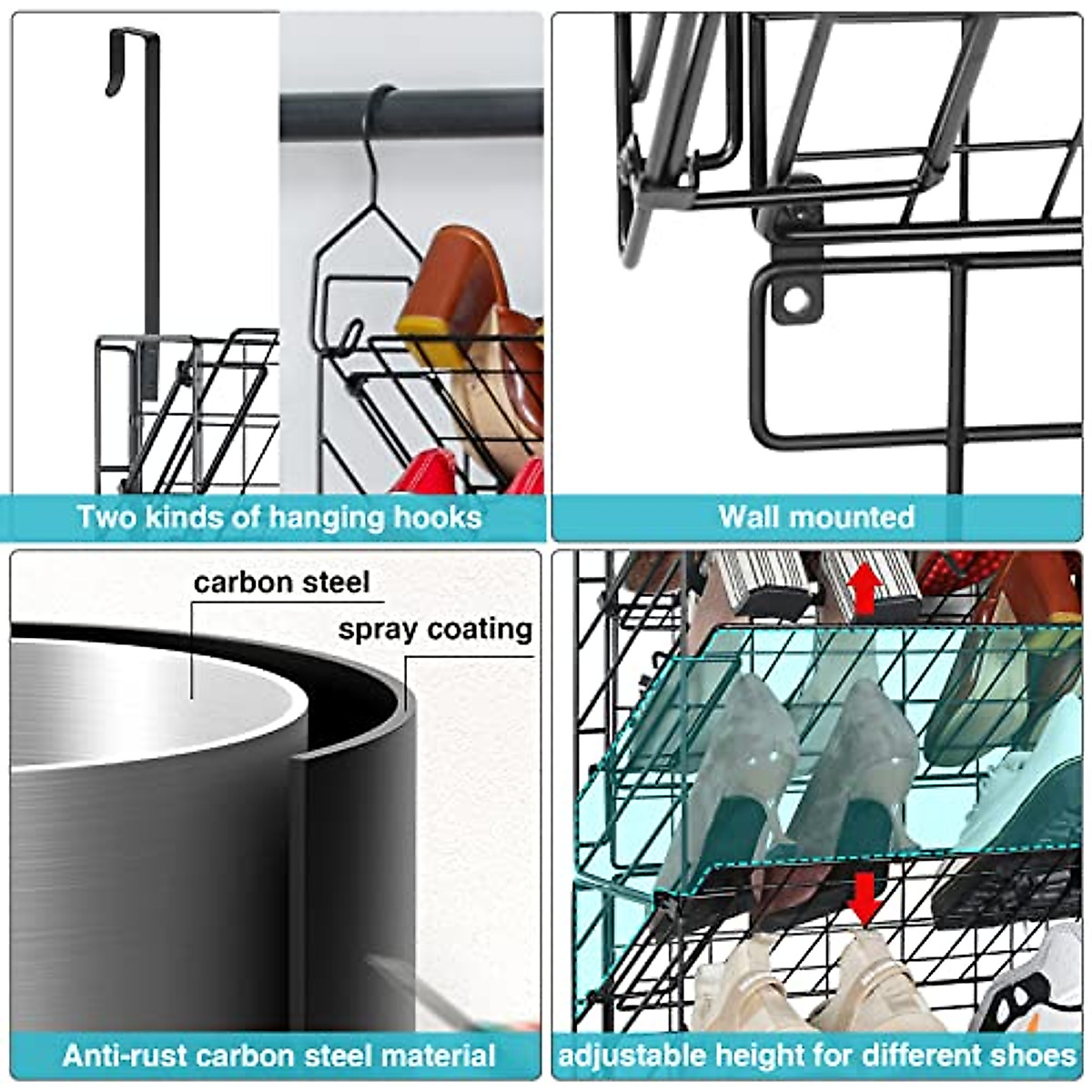 Two kinds of hanging hooks

Wall mounted

carbon steel

spray coating

Anti-rust carbon steel material

adjustable height for different shoes