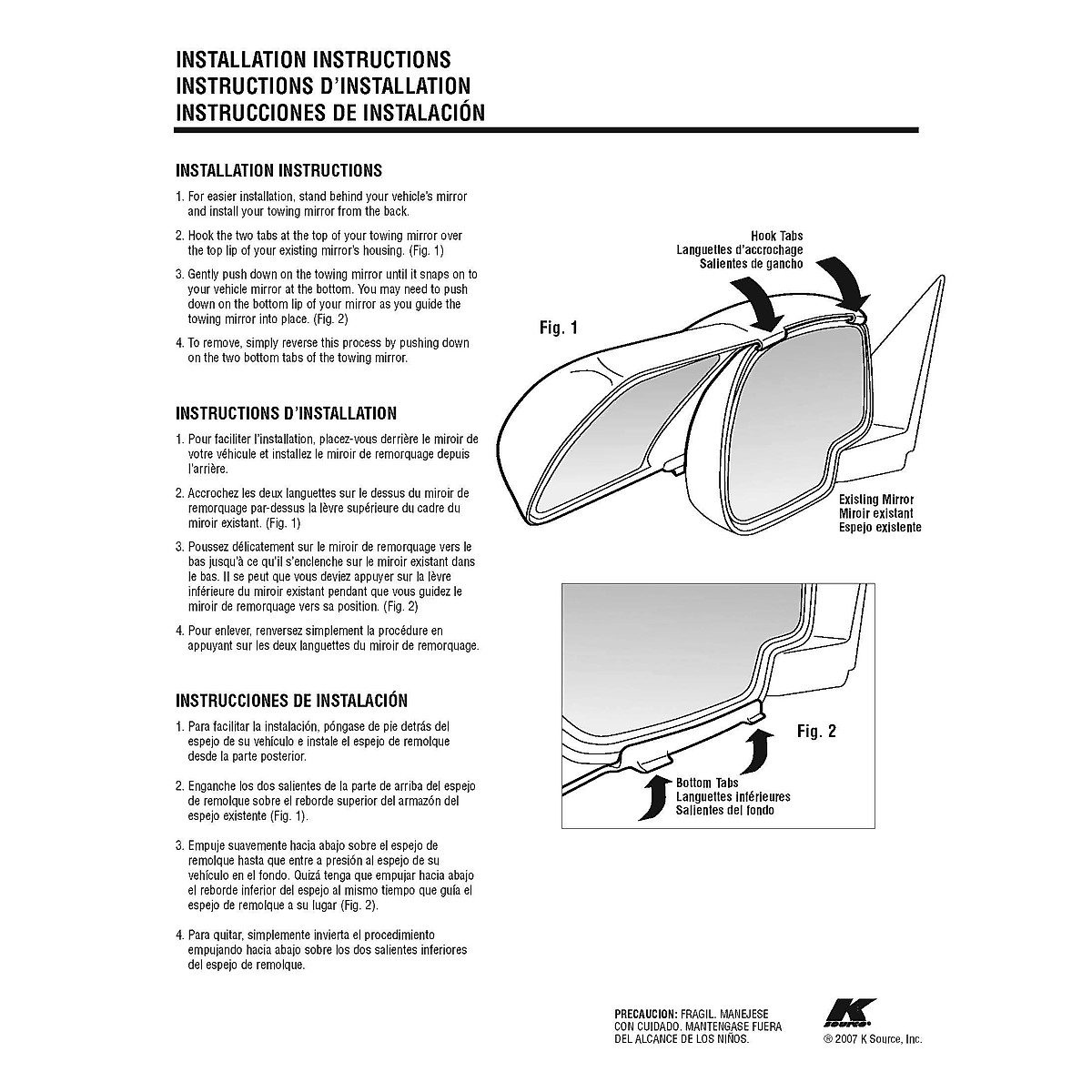 INSTALLATION INSTRUCTIONS
INSTRUCTIONS D'INSTALLATION
INSTRUCCIONES DE INSTALACIÓN

INSTALLATION INSTRUCTIONS

1. For easier installation, stand behind your vehicle's mirror and install your towing mirror from the back.

2. Hook the two tabs at the top of your towing mirror over the top lip of your existing mirror's housing. (Fig. 1)

3. Gently push down on the towing mirror until it snaps on to your vehicle mirror at the bottom. You may need to push down on the bottom lip of your mirror as you guide the towing mirror into place. (Fig. 2)

4. To remove, simply reverse this process by pushing down on the two bottom tabs of the towing mirror.

INSTRUCTIONS D'INSTALLATION

1. Pour faciliter l'installation, placez-vous derrière le miroir de votre véhicule et installez le miroir de remorquage depuis l'arrière.

2. Accrochez les deux languettes sur le dessus du miroir de remorquage par-dessus la lèvre supérieure du cadre du miroir existant. (Fig. 1)

3. Poussez délicatement sur le miroir de remorquage vers le bas jusqu'à ce qu'il s'enclenche sur le miroir existant dans le bas. Il se peut que vous deviez appuyer sur la lèvre inférieure du miroir existant pendant que vous guidez le miroir de remorquage vers sa position. (Fig. 2)

4. Pour enlever, renversez simplement la procédure en appuyant sur les deux languettes du miroir de remorquage.

INSTRUCCIONES DE INSTALACIÓN

1. Para facilitar la instalación, póngase de pie detrás del espejo de su vehículo e instale el espejo de remolque desde la parte posterior.

2. Enganche los dos salientes de la parte de arriba del espejo de remolque sobre el reborde superior del armazón del espejo existente (Fig. 1).

3. Empuje suavemente hacia abajo sobre el espejo de remolque hasta que entre a presión al espejo de su vehículo en el fondo. Quizá tenga que empujar hacia abajo el reborde inferior del espejo al mismo tiempo que guía el espejo de remolque a su lugar (Fig. 2).

4. Para quitar, simplemente invierta el procedimiento empujando hacia abajo sobre los dos salientes inferiores del espejo de remolque.

Hook Tabs
Languettes d'accrochage
Salientes de gancho

Fig. 1

Existing Mirror
Miroir existant
Espejo existente

Fig. 2

Bottom Tabs
Languettes inférieures
Salientes del fondo

PRECAUCION: FRAGIL. MANEJESE CON CUIDADO. MANTENGASE FUERA DEL ALCANCE DE LOS NIÑOS.

K source

© 2007 K Source, Inc.