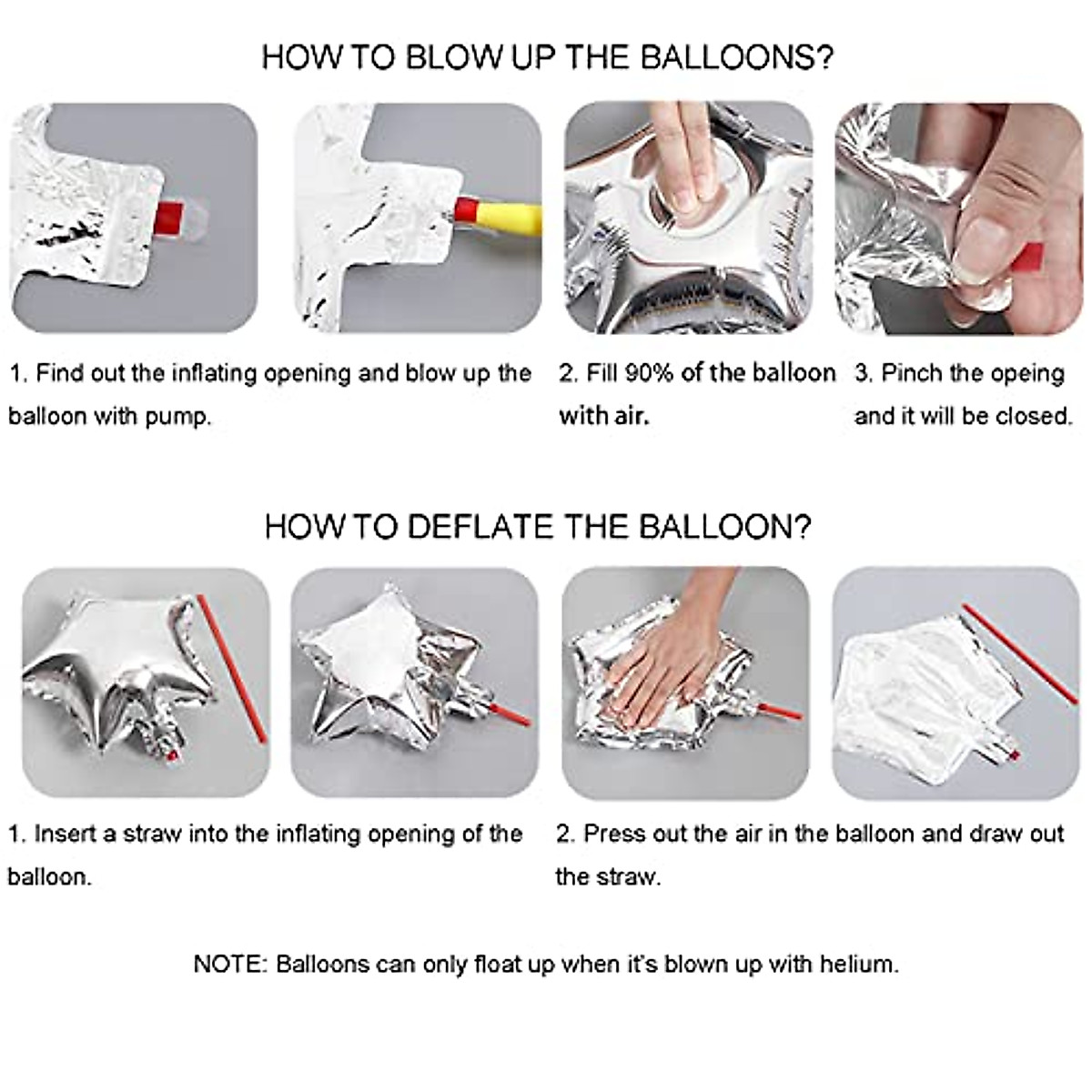 HOW TO BLOW UP THE BALLOONS?

1. Find out the inflating opening and blow up the balloon with pump.

2. Fill 90% of the balloon with air.

3. Pinch the opeing and it will be closed.

HOW TO DEFLATE THE BALLOON?

1. Insert a straw into the inflating opening of the balloon.

2. Press out the air in the balloon and draw out the straw.

NOTE: Balloons can only float up when it's blown up with helium.