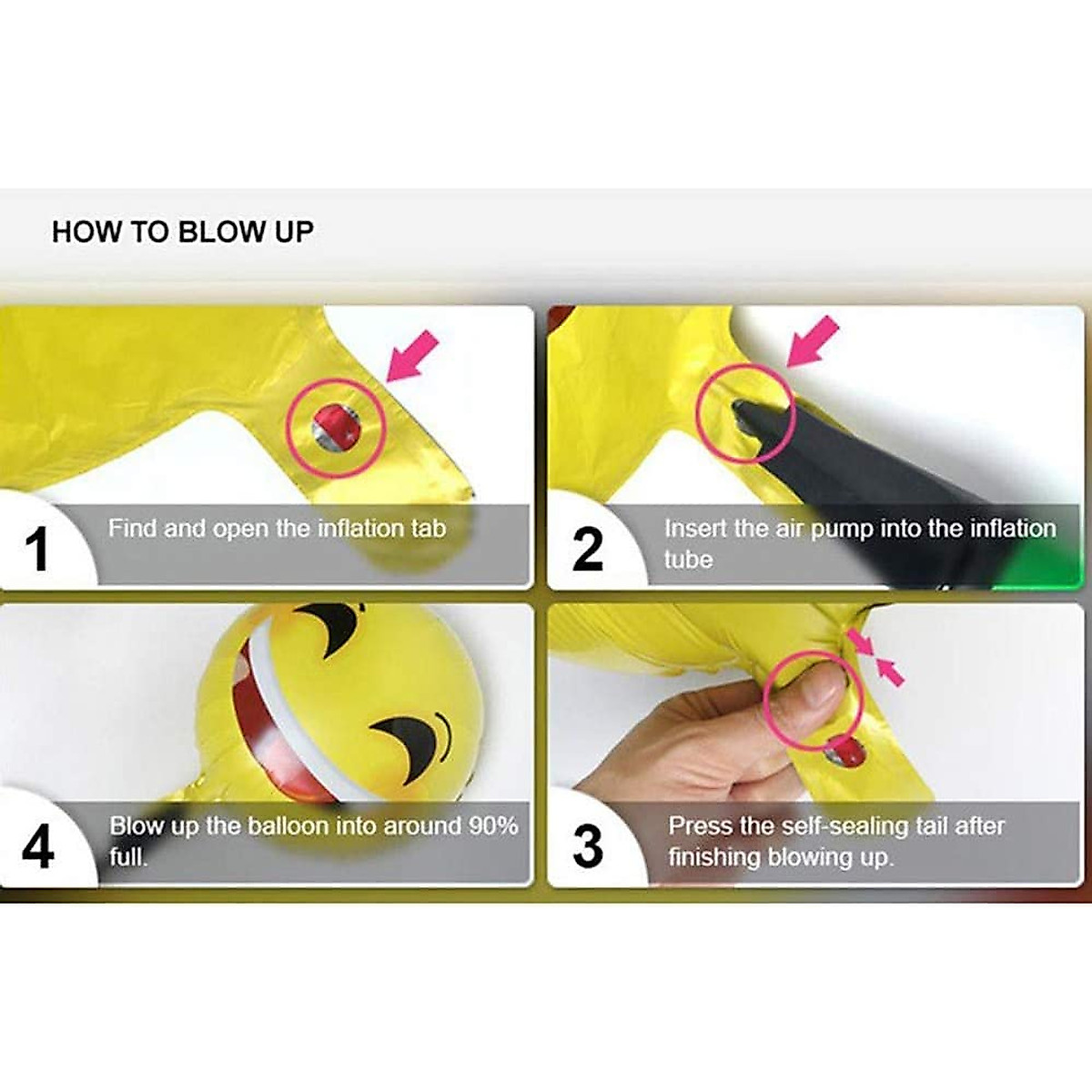 HOW TO BLOW UP

1 Find and open the inflation tab

2 Insert the air pump into the inflation tube

4 Blow up the balloon into around 90% full.

3 Press the self-sealing tail after finishing blowing up.