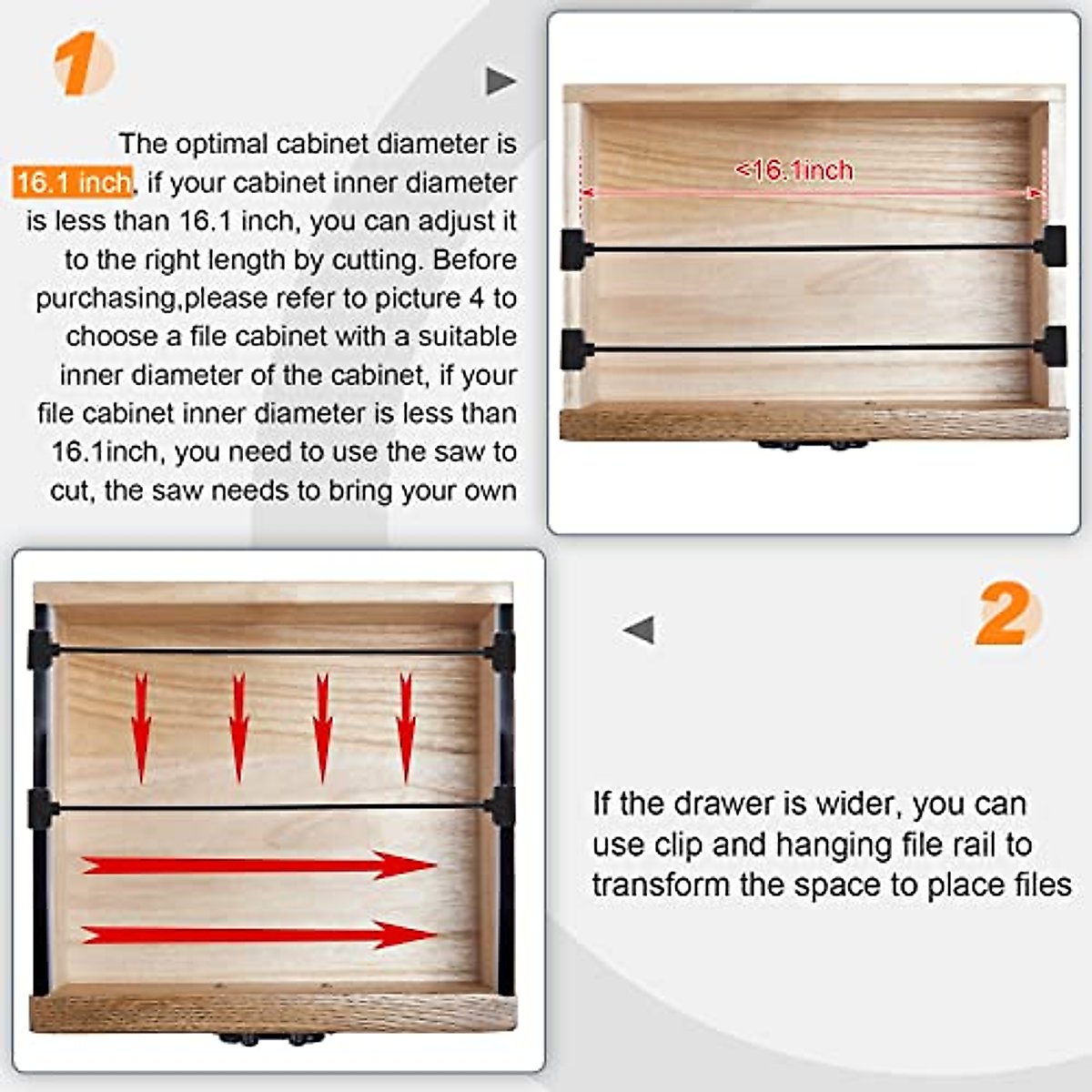 1

The optimal cabinet diameter is 16.1 inch, if your cabinet inner diameter is less than 16.1 inch, you can adjust it to the right length by cutting. Before purchasing,please refer to picture 4 to choose a file cabinet with a suitable inner diameter of the cabinet, if your file cabinet inner diameter is less than 16.1inch, you need to use the saw to cut, the saw needs to bring your own

<16.1inch

2

If the drawer is wider, you can use clip and hanging file rail to transform the space to place files