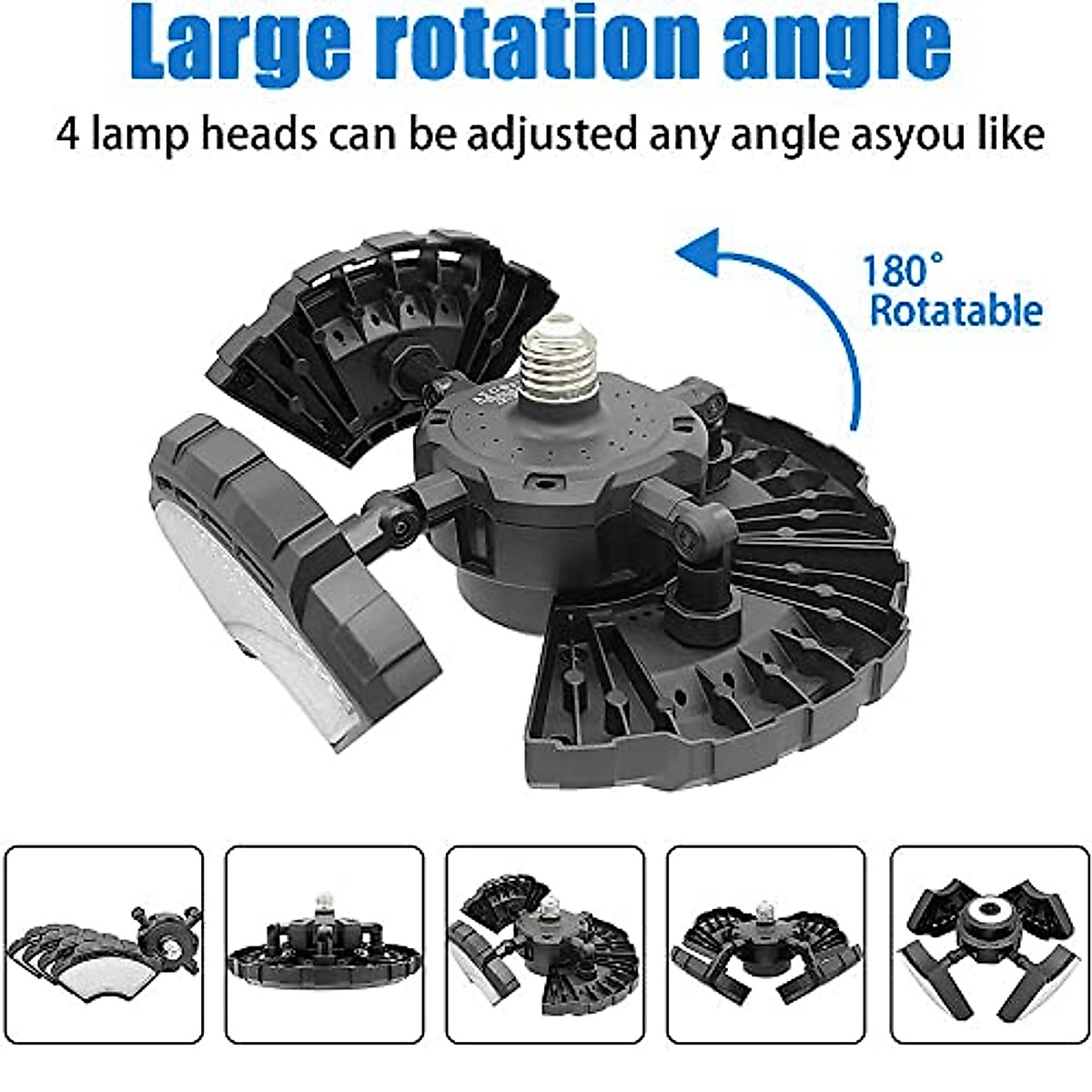 Large rotation angle

4 lamp heads can be adjusted any angle asyou like

180°
Rotatable