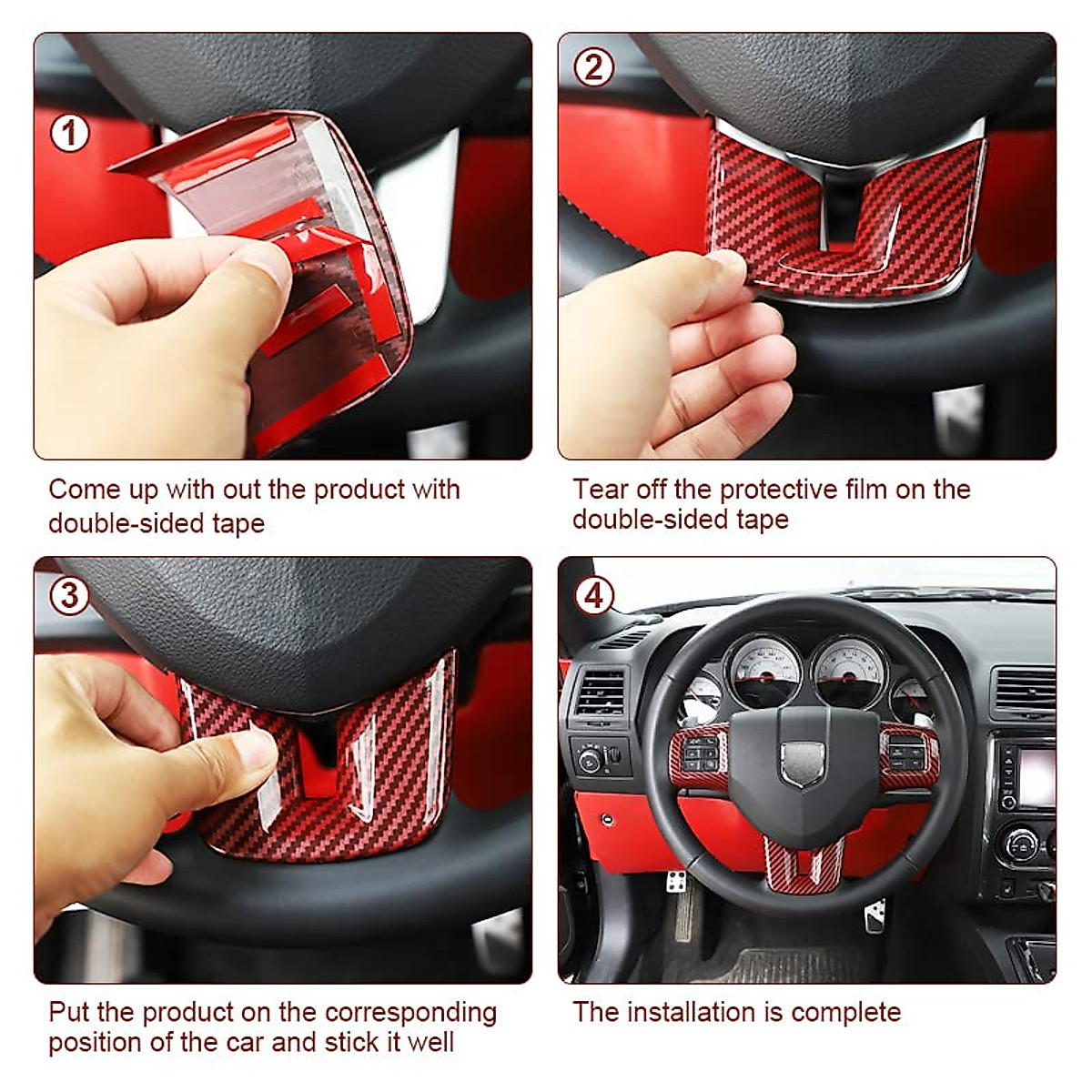 ①

Come up with out the product with double-sided tape

②

Tear off the protective film on the double-sided tape

③

Put the product on the corresponding position of the car and stick it well

④

The installation is complete