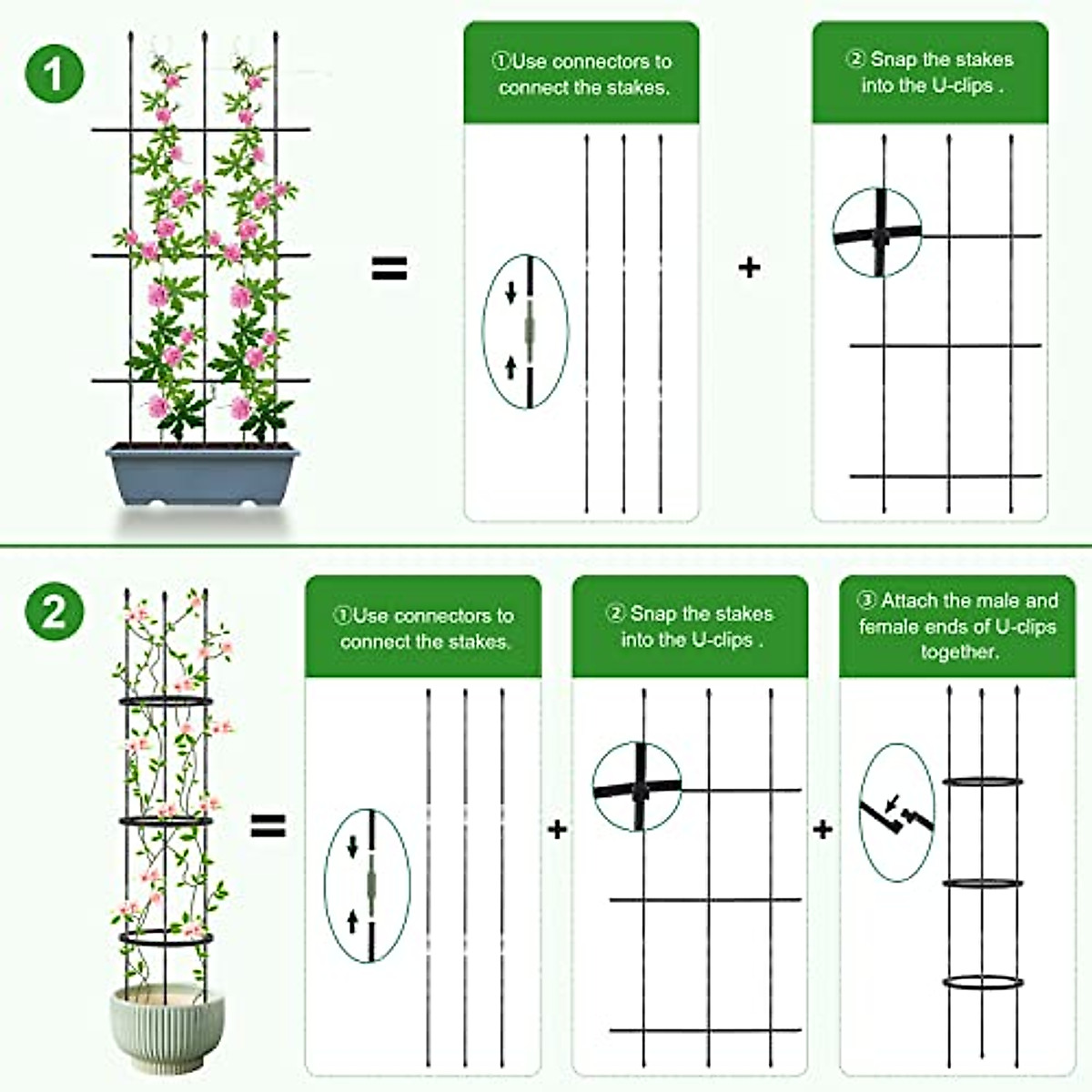 1

=

①Use connectors to connect the stakes.

+

② Snap the stakes into the U-clips .

2

=

①Use connectors to connect the stakes.

+

② Snap the stakes into the U-clips .

+

③ Attach the male and female ends of U-clips together.